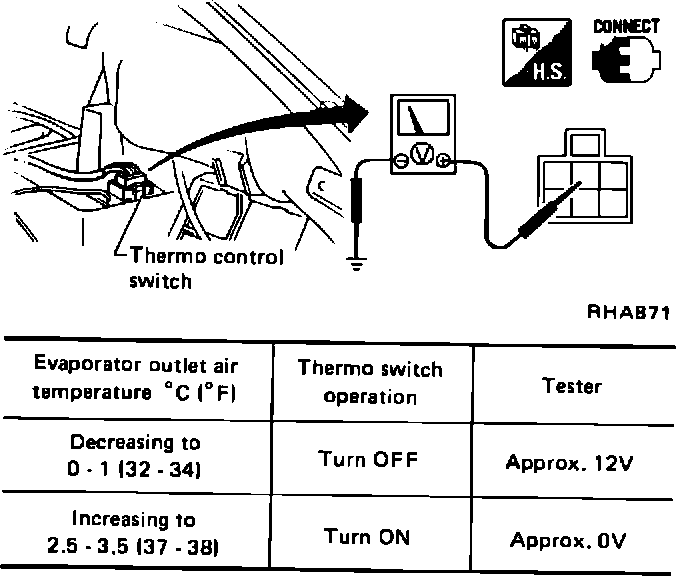 H.S.

CONNECT

V

Thermo control switch

RHA871

| Evaporator outlet air temperature °C (°F) | Thermo switch operation | Tester |
|---|---|---|
| Decreasing to 0 - 1 (32 - 34) | Turn OFF | Approx. 12V |
| Increasing to 2.5 - 3.5 (37 - 38) | Turn ON | Approx. 0V |