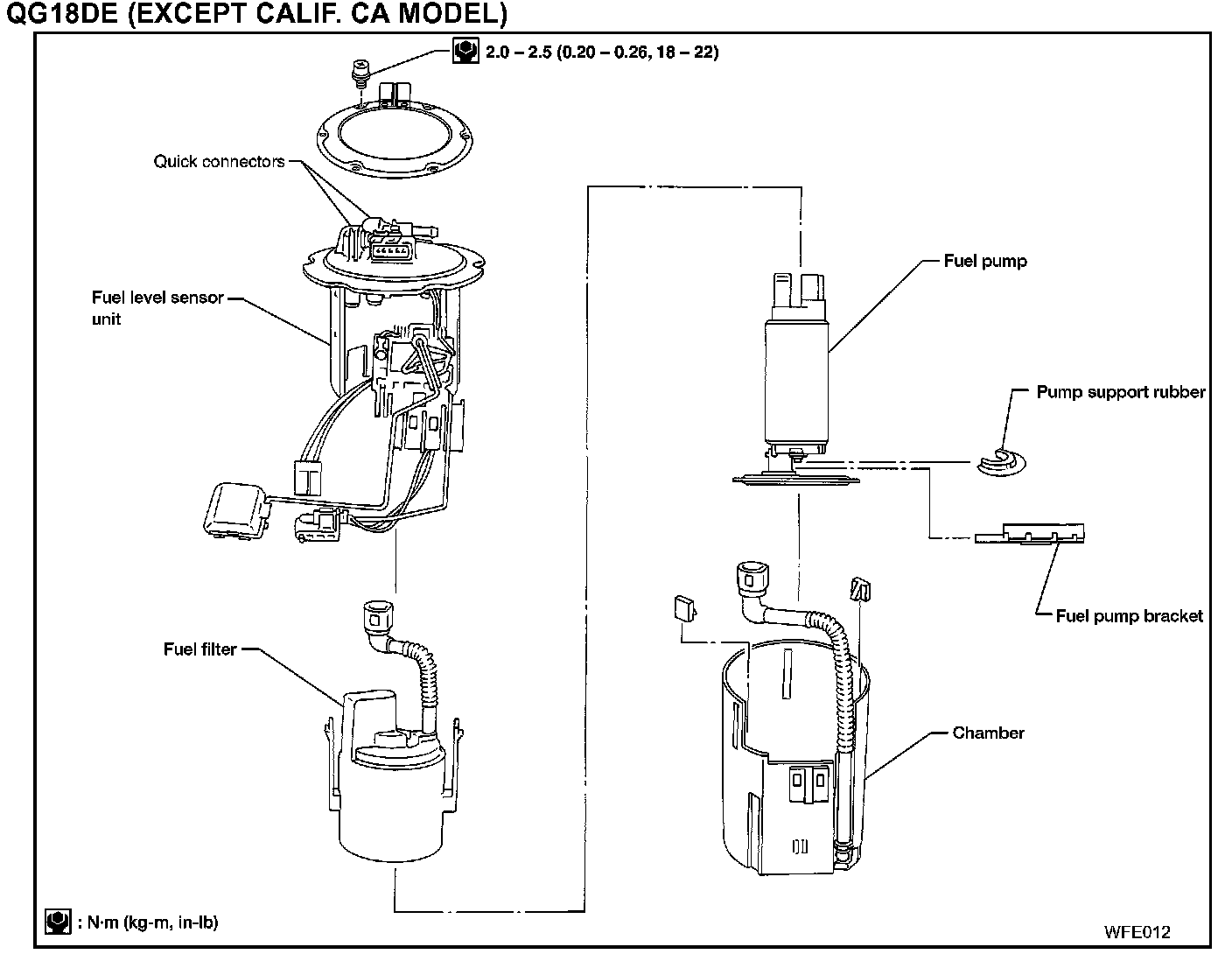 QG18DE (EXCEPT CALIF. CA MODEL)

2.0 – 2.5 (0.20 – 0.26, 18 – 22)

Quick connectors

Fuel level sensor unit

Fuel pump

Pump support rubber

Fuel pump bracket

Fuel filter

Chamber

: N·m (kg-m, in-lb)

WFE012