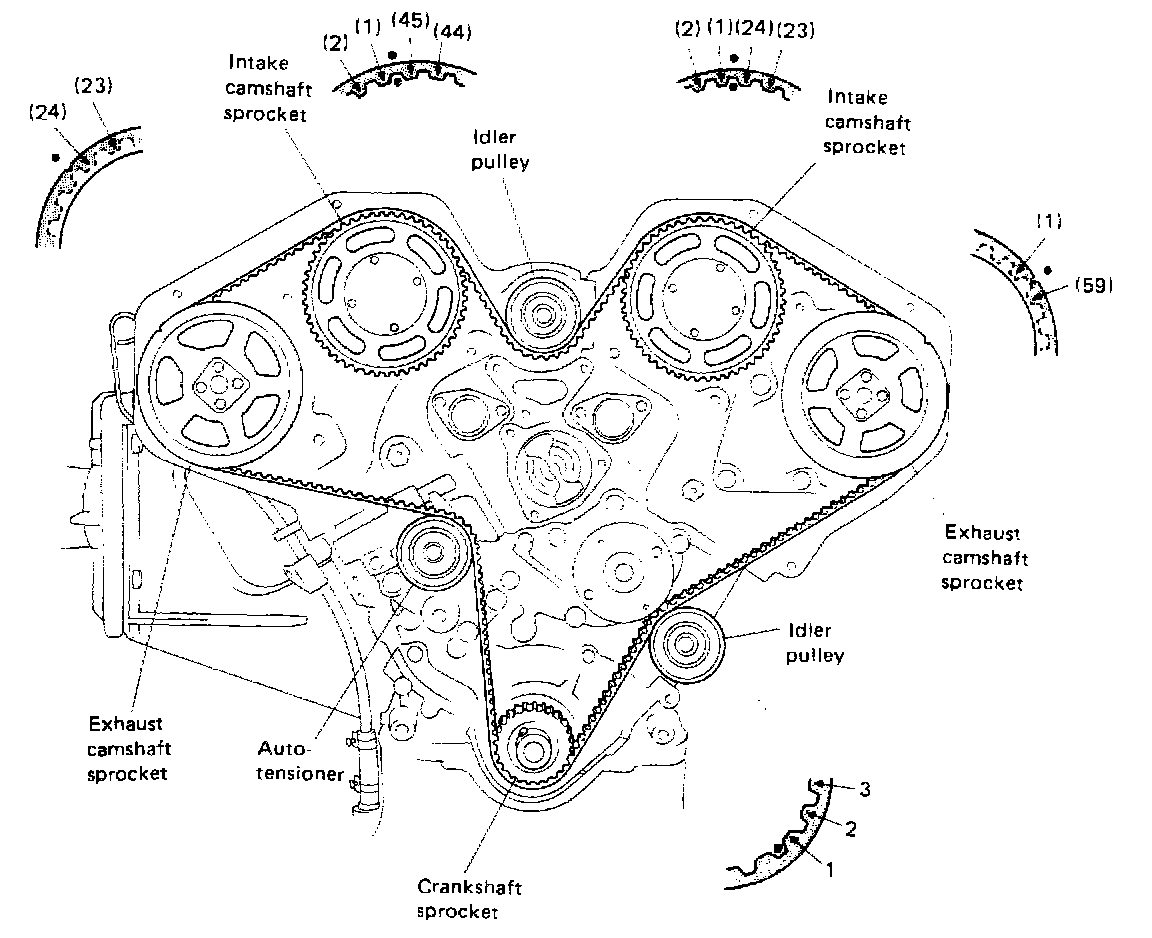 (24)
(23)

(2) (1) (45) (44)

Intake camshaft sprocket

Idler pulley

(2) (1) (24) (23)

Intake camshaft sprocket

(1)
(59)

Exhaust camshaft sprocket

Idler pulley

Exhaust camshaft sprocket

Auto-tensioner

Crankshaft sprocket

3
2
1