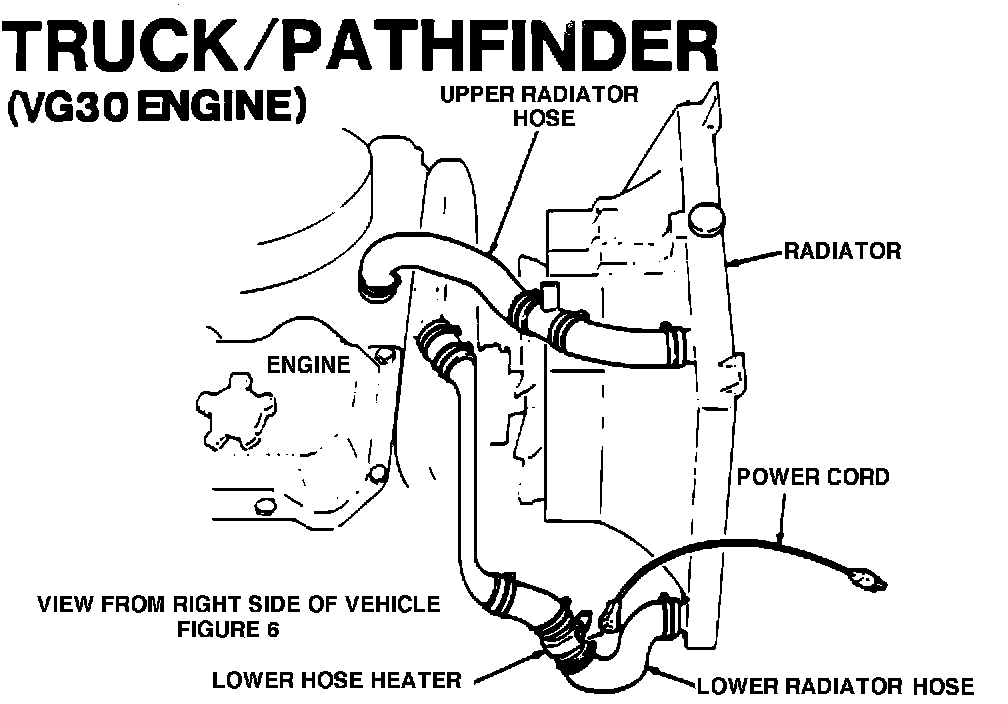 TRUCK/PATHFINDER
(VG30 ENGINE)

UPPER RADIATOR HOSE

RADIATOR

ENGINE

POWER CORD

VIEW FROM RIGHT SIDE OF VEHICLE
FIGURE 6

LOWER HOSE HEATER

LOWER RADIATOR HOSE