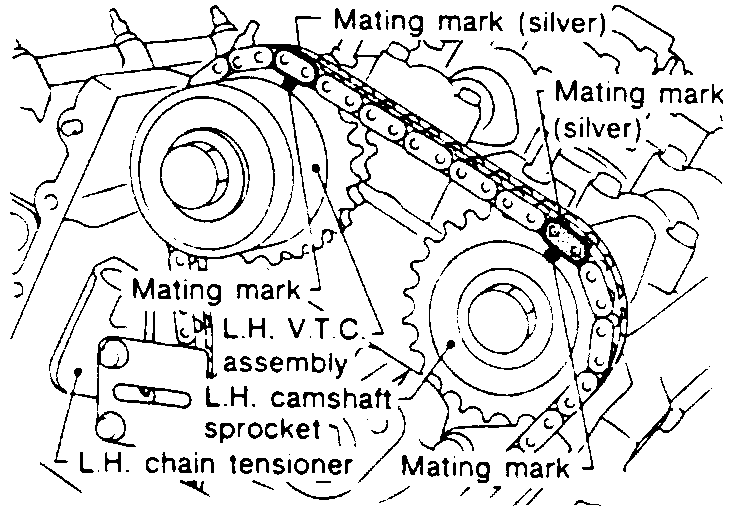 Mating mark (silver)

Mating mark (silver)

Mating mark

L.H. V.T.C. assembly

L.H. camshaft sprocket

L.H. chain tensioner

Mating mark