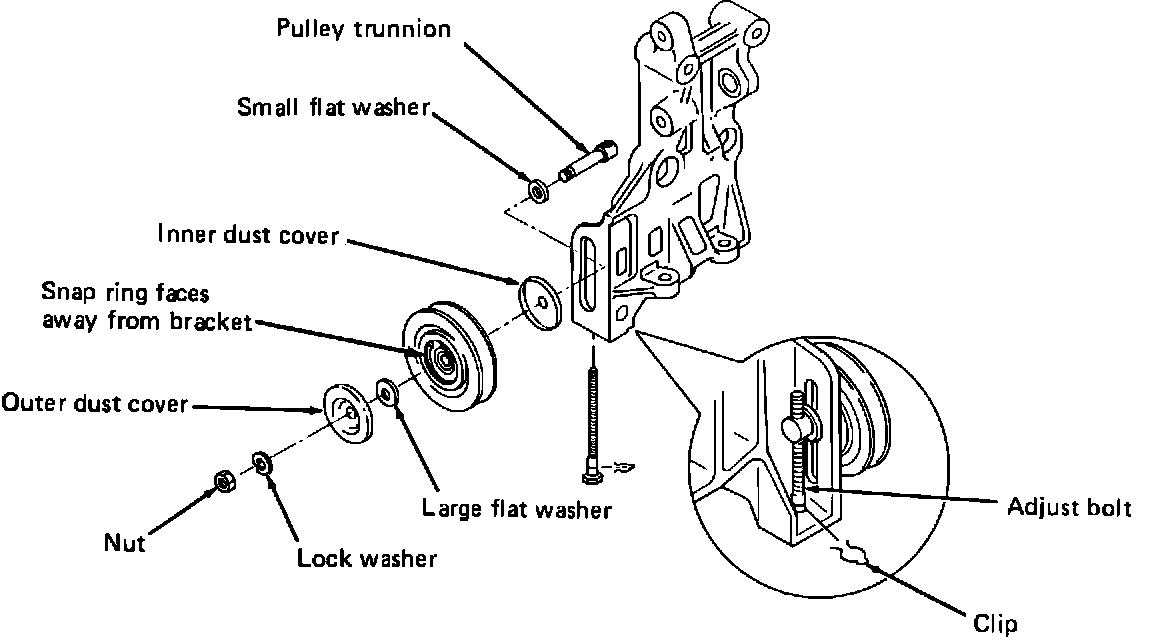 Pulley trunnion

Small flat washer

Inner dust cover

Snap ring faces away from bracket

Outer dust cover

Nut

Lock washer

Large flat washer

Adjust bolt

Clip