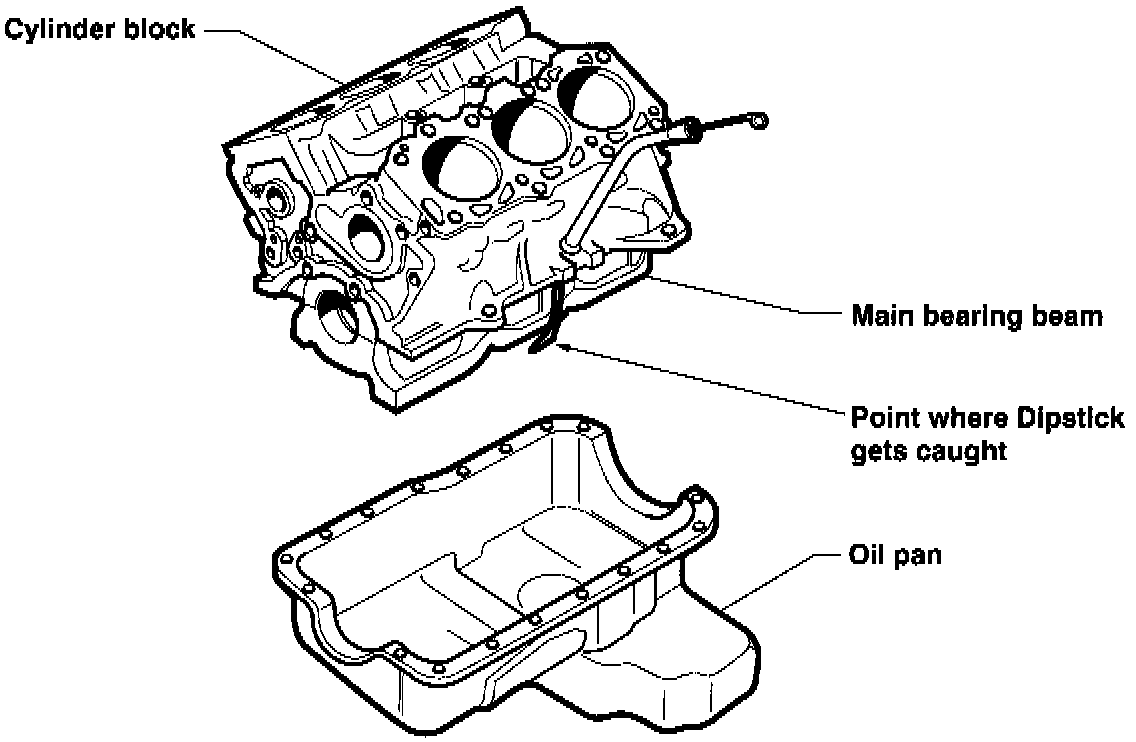 Cylinder block

Main bearing beam

Point where Dipstick gets caught

Oil pan