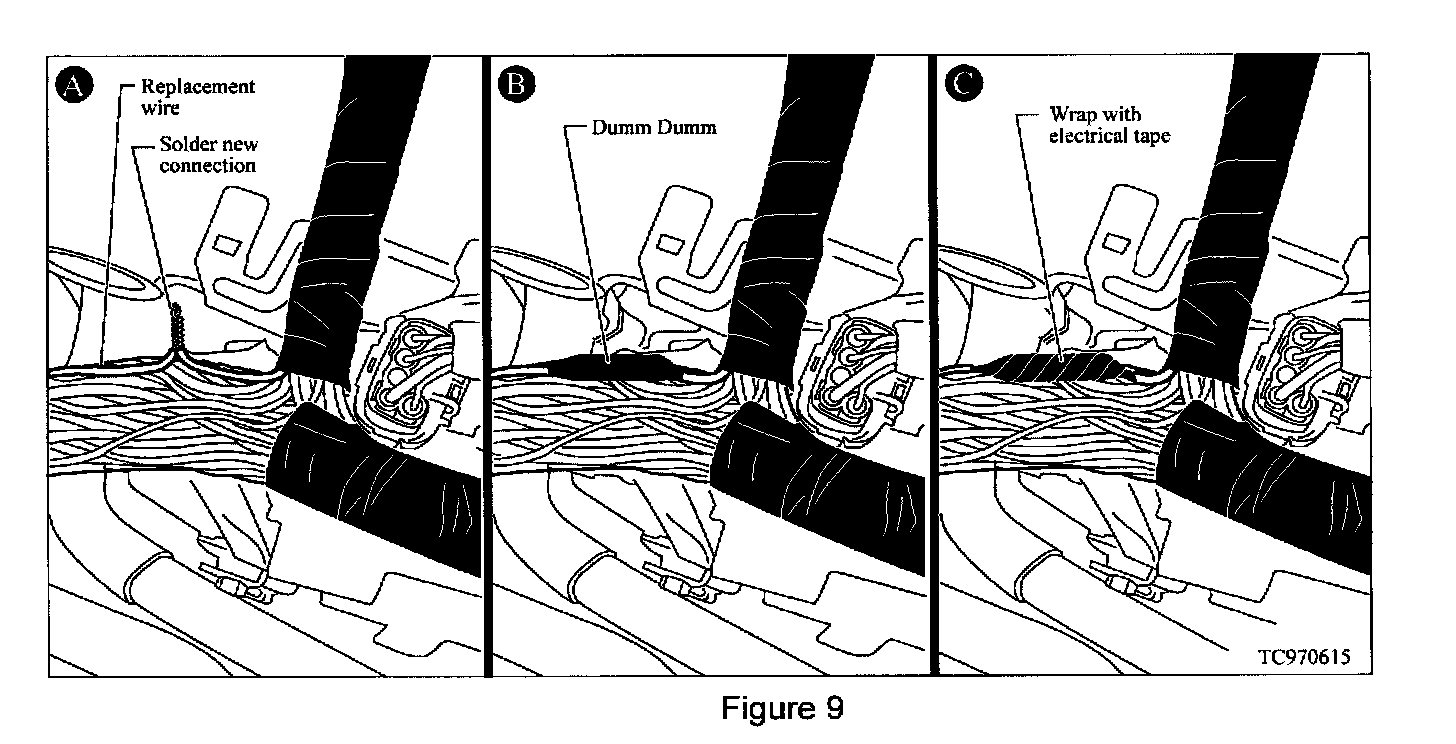 A
Replacement wire
Solder new connection

B
Dumm Dumm

C
Wrap with electrical tape

TC970615

Figure 9