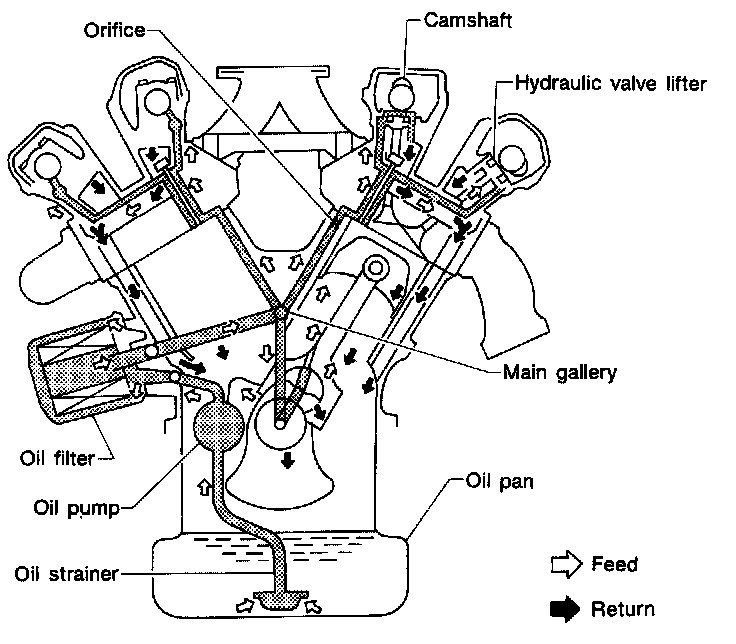 Orifice
Camshaft
Hydraulic valve lifter
Main gallery
Oil filter
Oil pump
Oil pan
Oil strainer
Feed
Return