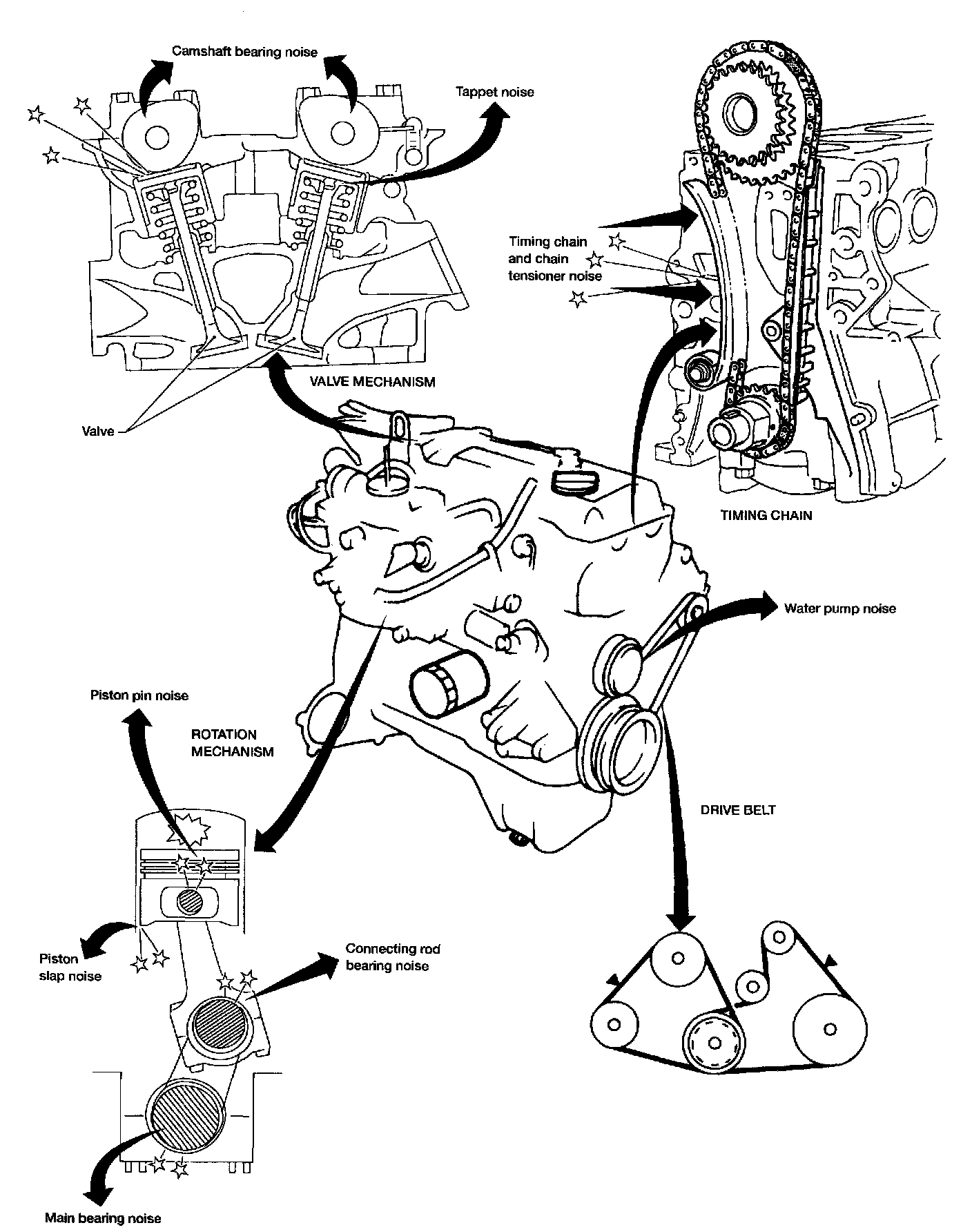 Camshaft bearing noise

Tappet noise

Timing chain and chain tensioner noise

VALVE MECHANISM

Valve

TIMING CHAIN

Water pump noise

Piston pin noise

ROTATION MECHANISM

DRIVE BELT

Piston slap noise

Connecting rod bearing noise

Main bearing noise