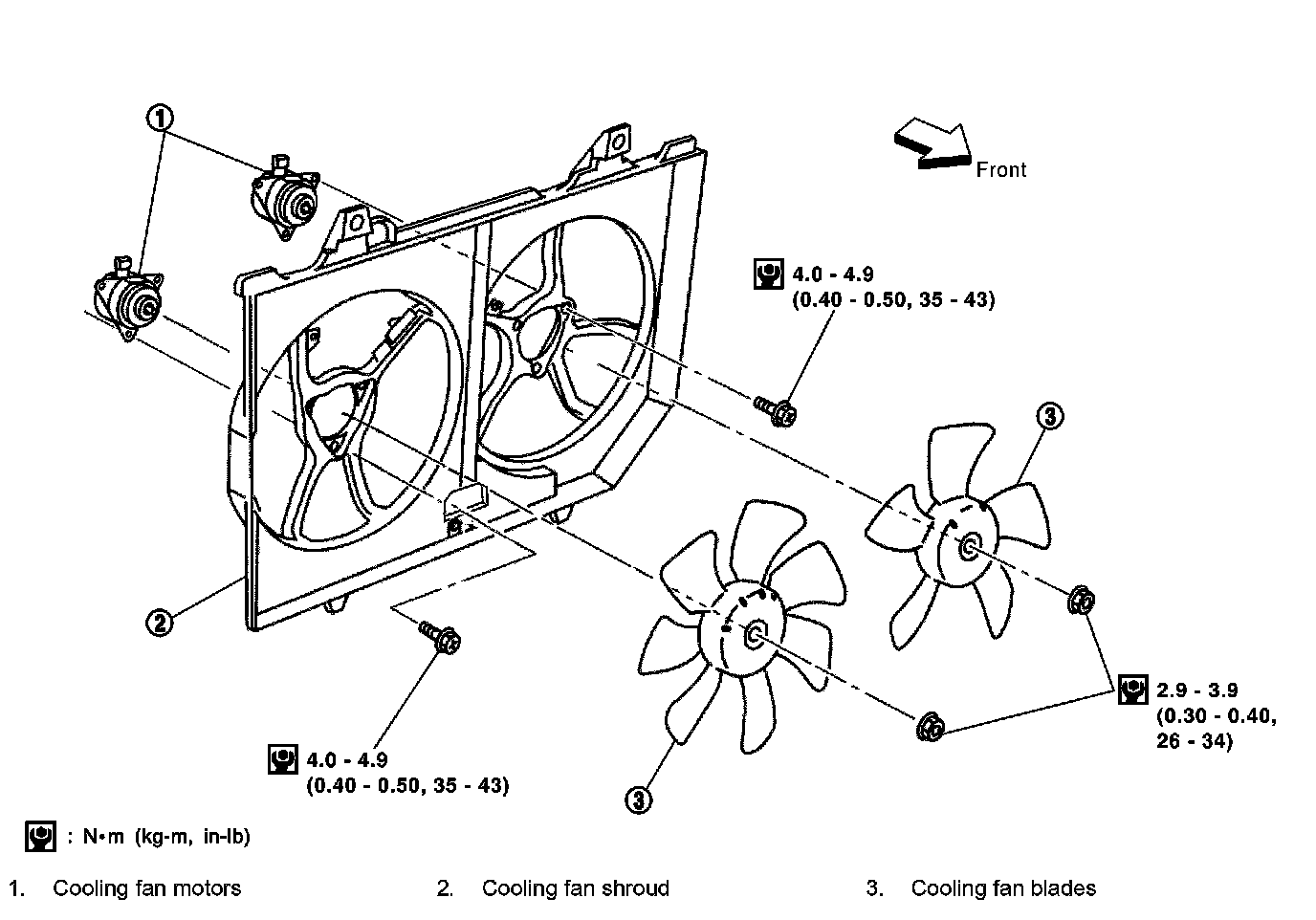 1

Front

4.0 - 4.9
(0.40 - 0.50, 35 - 43)

3

2

2.9 - 3.9
(0.30 - 0.40,
26 - 34)

4.0 - 4.9
(0.40 - 0.50, 35 - 43)

3

: N•m (kg-m, in-lb)

1. Cooling fan motors

2. Cooling fan shroud

3. Cooling fan blades