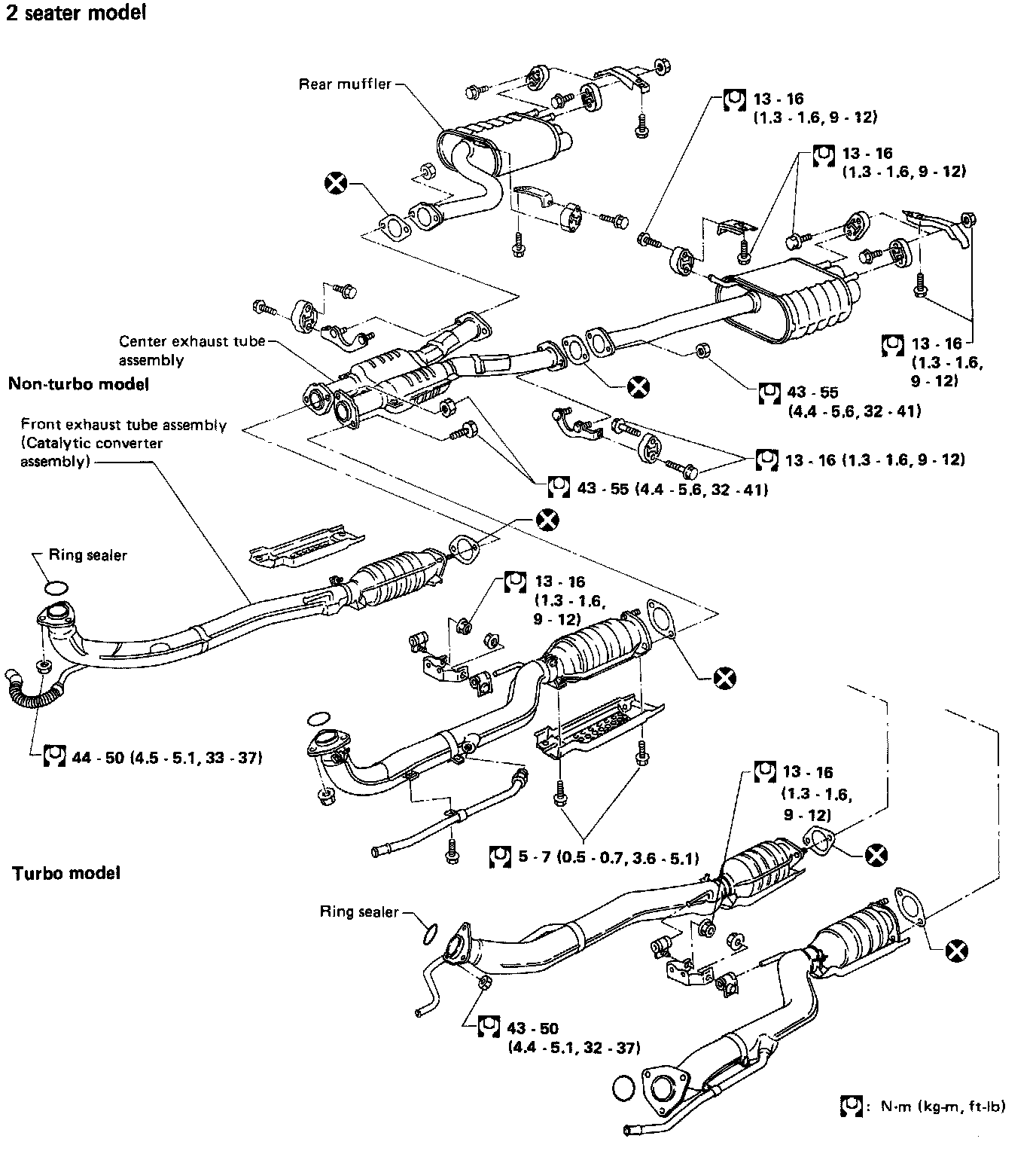 2 seater model

Rear muffler

13 - 16 (1.3 - 1.6, 9 - 12)

13 - 16 (1.3 - 1.6, 9 - 12)

Center exhaust tube assembly

Non-turbo model

13 - 16 (1.3 - 1.6, 9 - 12)

43 - 55 (4.4 - 5.6, 32 - 41)

Front exhaust tube assembly (Catalytic converter assembly)

13 - 16 (1.3 - 1.6, 9 - 12)

43 - 55 (4.4 - 5.6, 32 - 41)

Ring sealer

13 - 16 (1.3 - 1.6, 9 - 12)

44 - 50 (4.5 - 5.1, 33 - 37)

13 - 16 (1.3 - 1.6, 9 - 12)

5 - 7 (0.5 - 0.7, 3.6 - 5.1)

Turbo model

Ring sealer

43 - 50 (4.4 - 5.1, 32 - 37)

: N·m (kg-m, ft-lb)