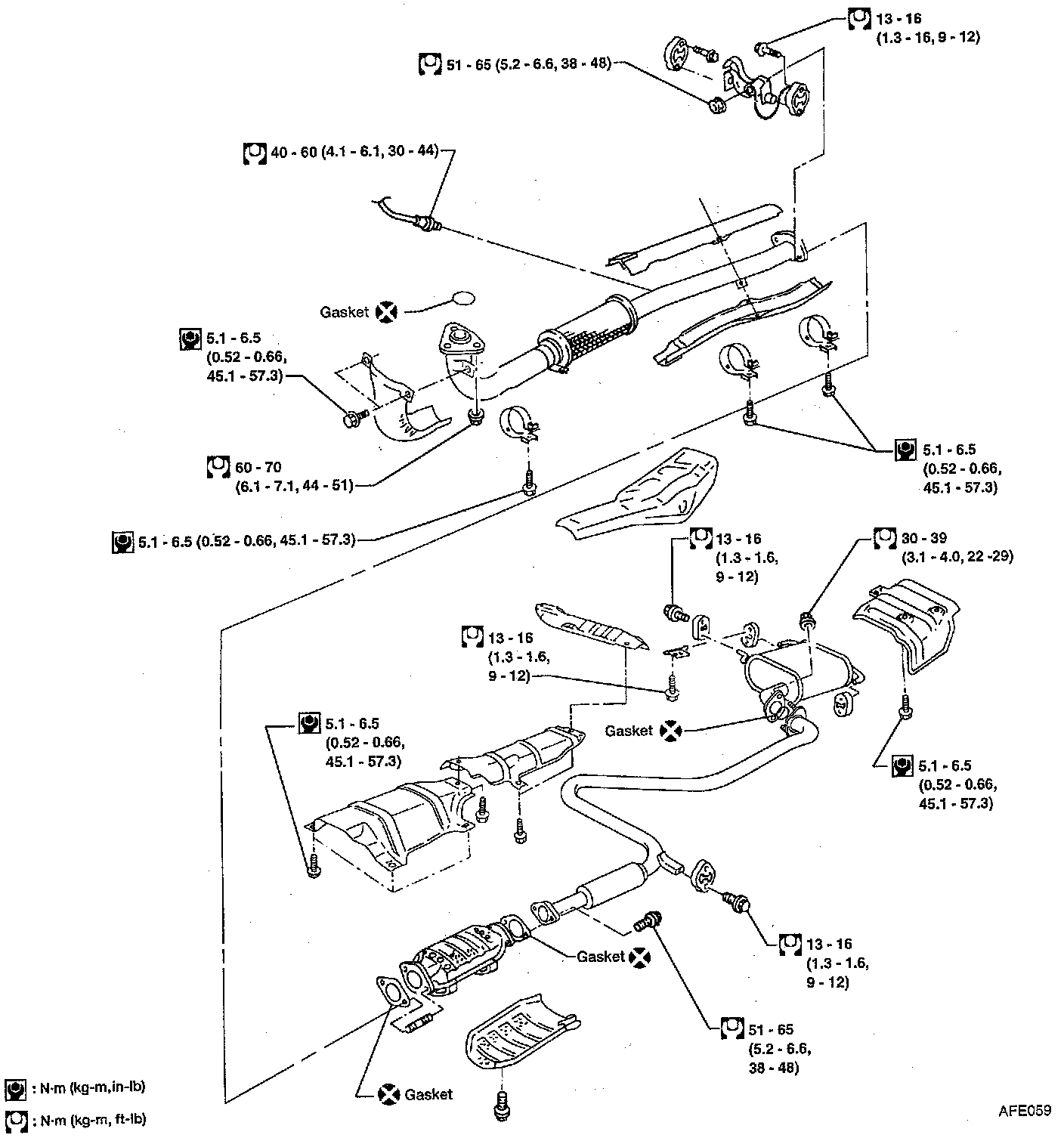 13 - 16 (1.3 - 16, 9 - 12)

51 - 65 (5.2 - 6.6, 38 - 48)

40 - 60 (4.1 - 6.1, 30 - 44)

Gasket

5.1 - 6.5 (0.52 - 0.66, 45.1 - 57.3)

60 - 70 (6.1 - 7.1, 44 - 51)

5.1 - 6.5 (0.52 - 0.66, 45.1 - 57.3)

5.1 - 6.5 (0.52 - 0.66, 45.1 - 57.3)

13 - 16 (1.3 - 1.6, 9 - 12)

30 - 39 (3.1 - 4.0, 22 -29)

13 - 16 (1.3 - 1.6, 9 - 12)

5.1 - 6.5 (0.52 - 0.66, 45.1 - 57.3)

Gasket

5.1 - 6.5 (0.52 - 0.66, 45.1 - 57.3)

Gasket

13 - 16 (1.3 - 1.6, 9 - 12)

51 - 65 (5.2 - 6.6, 38 - 48)

Gasket

: N·m (kg-m,in-lb)

: N·m (kg-m, ft-lb)

AFE059