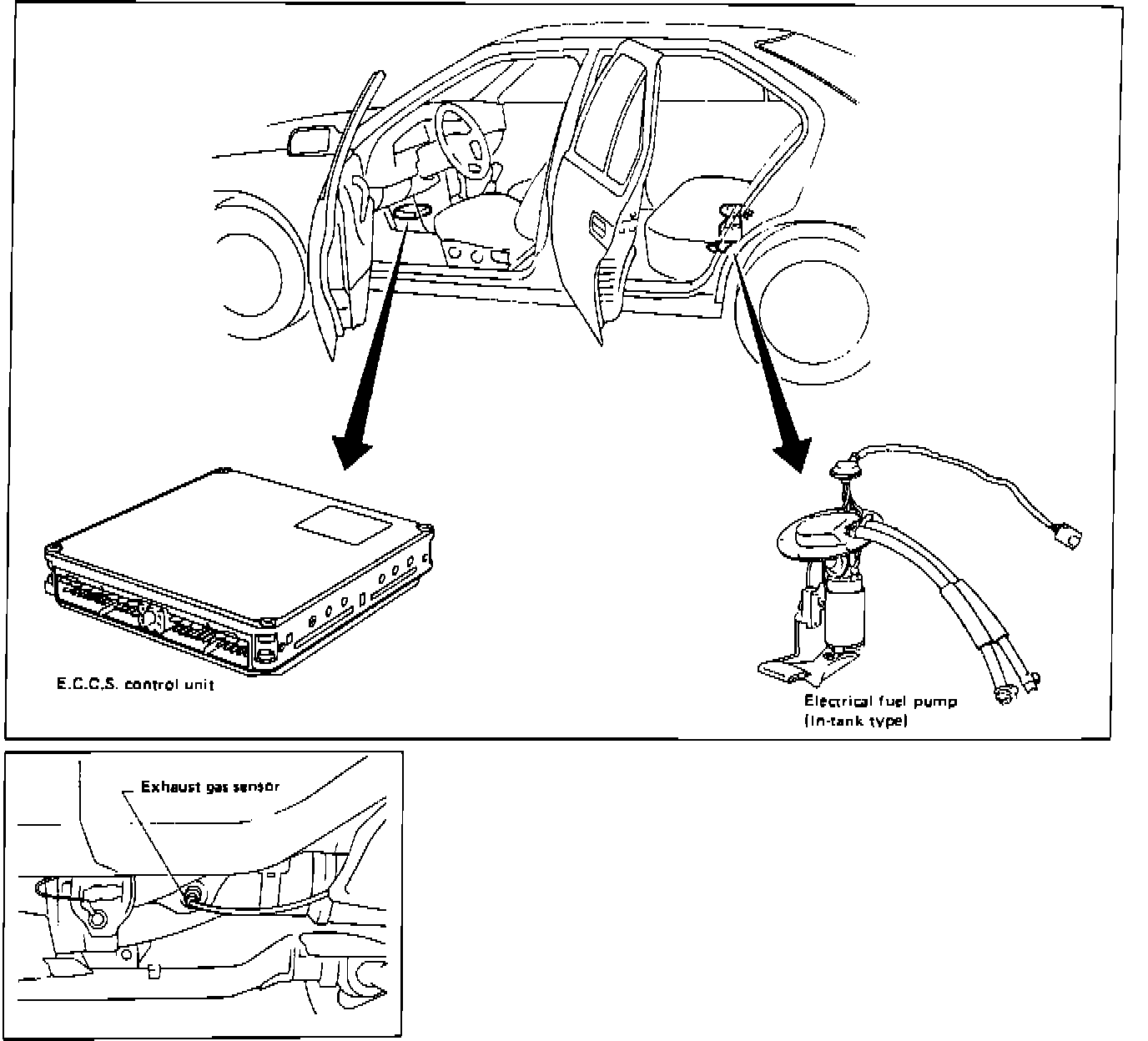 E.C.C.S. control unit

Electrical fuel pump
(In-tank type)

Exhaust gas sensor