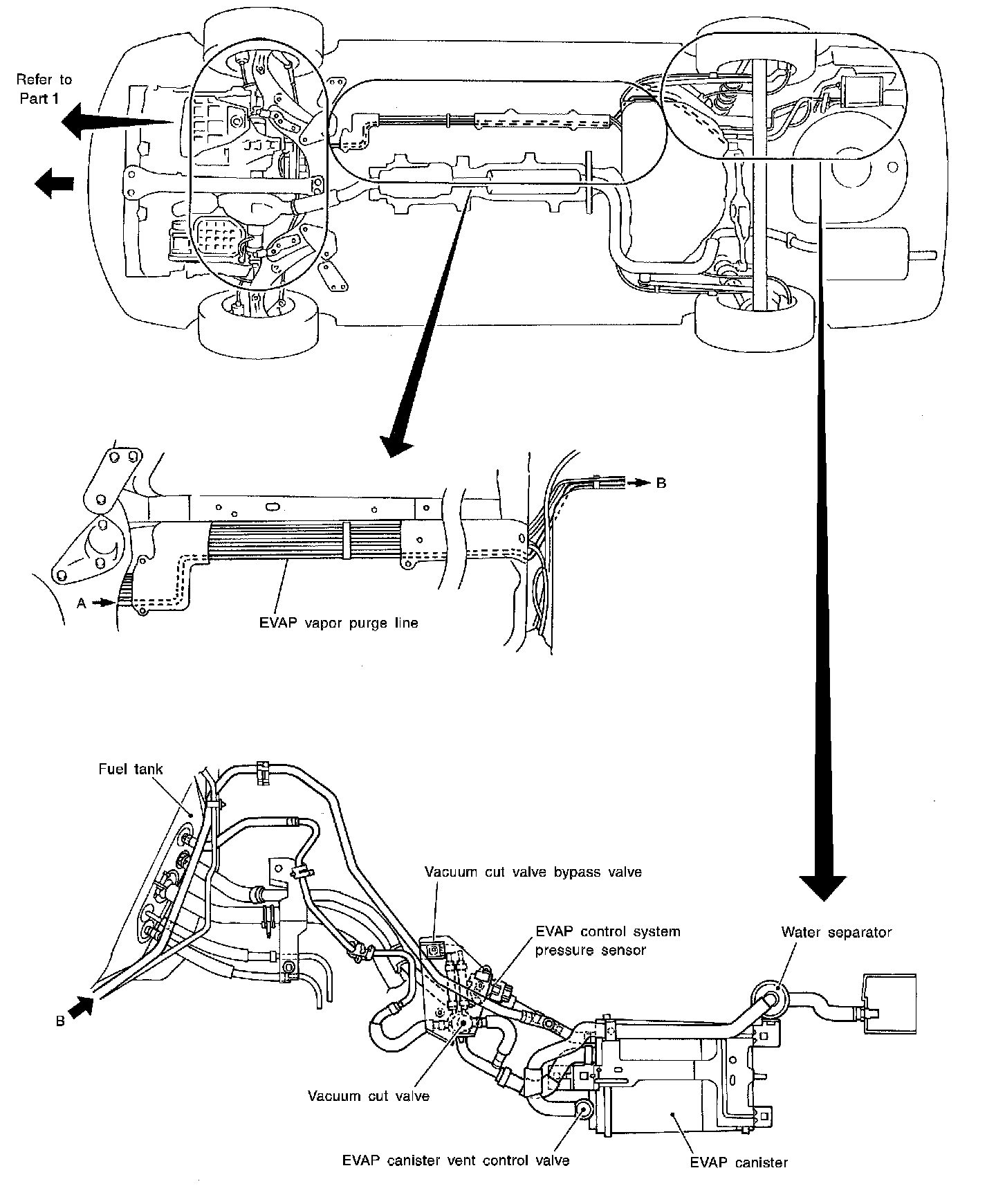 Refer to Part 1

B

A

EVAP vapor purge line

Fuel tank

Vacuum cut valve bypass valve

EVAP control system pressure sensor

Water separator

B

Vacuum cut valve

EVAP canister vent control valve

EVAP canister