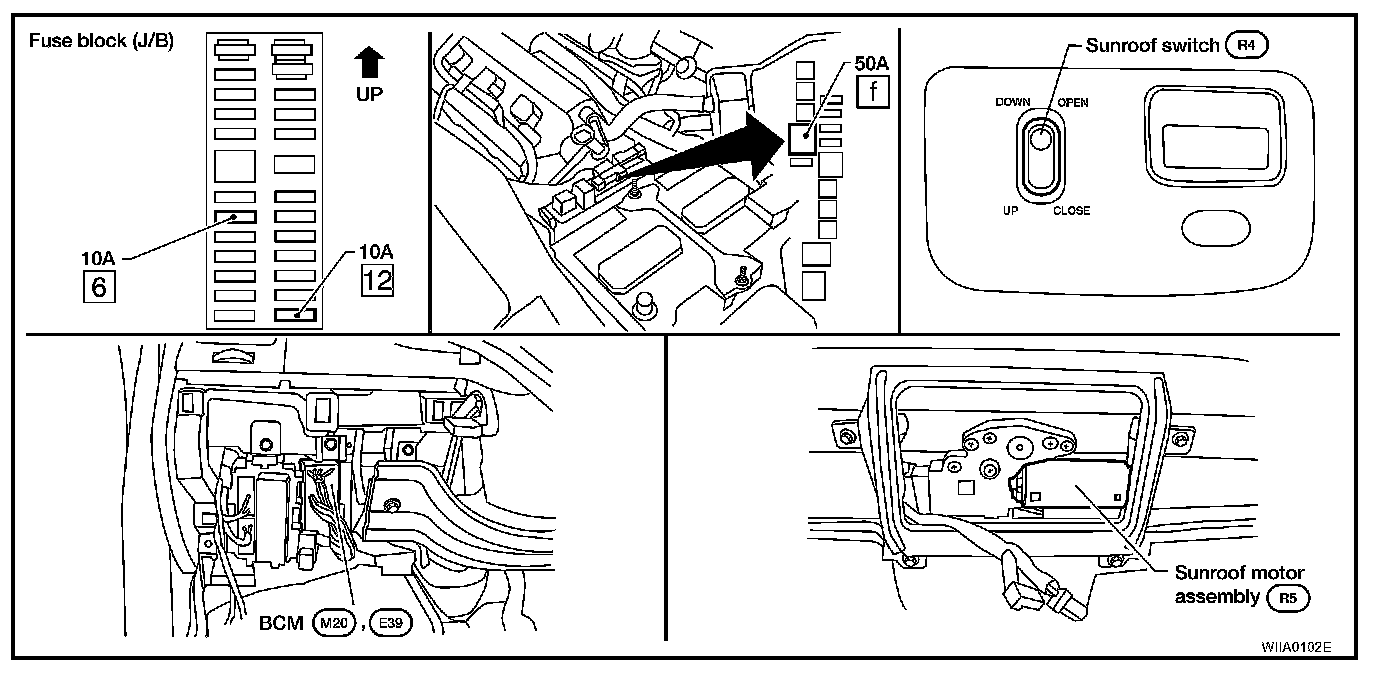 Fuse block (J/B)

UP

10A
6

10A
12

50A
f

Sunroof switch R4

DOWN OPEN

UP CLOSE

BCM M20 , E39

Sunroof motor assembly R5

WIIA0102E