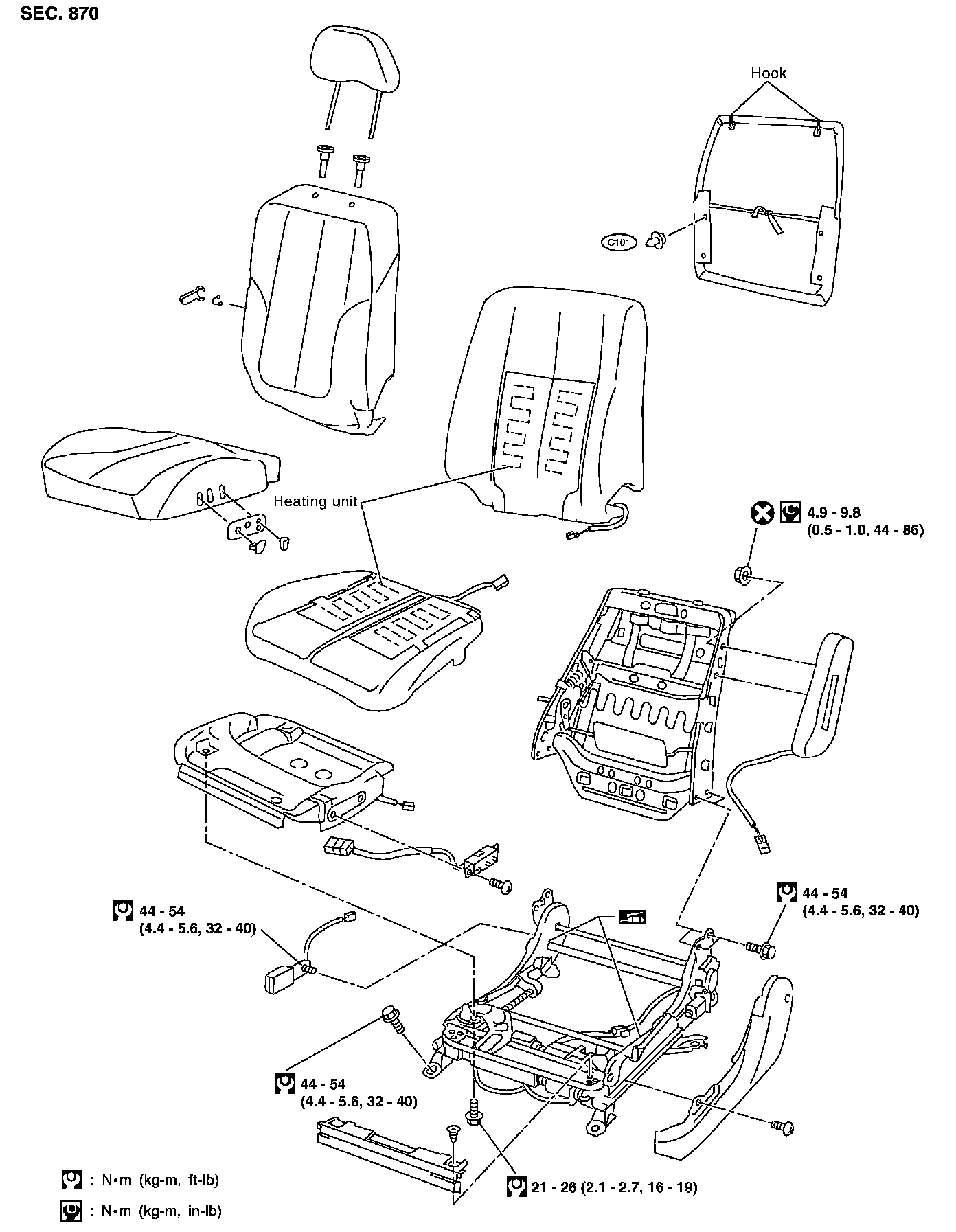 SEC. 870

Hook

C101

Heating unit

4.9 - 9.8
(0.5 - 1.0, 44 - 86)

44 - 54
(4.4 - 5.6, 32 - 40)

44 - 54
(4.4 - 5.6, 32 - 40)

44 - 54
(4.4 - 5.6, 32 - 40)

21 - 26 (2.1 - 2.7, 16 - 19)

: N•m (kg-m, ft-lb)

: N•m (kg-m, in-lb)