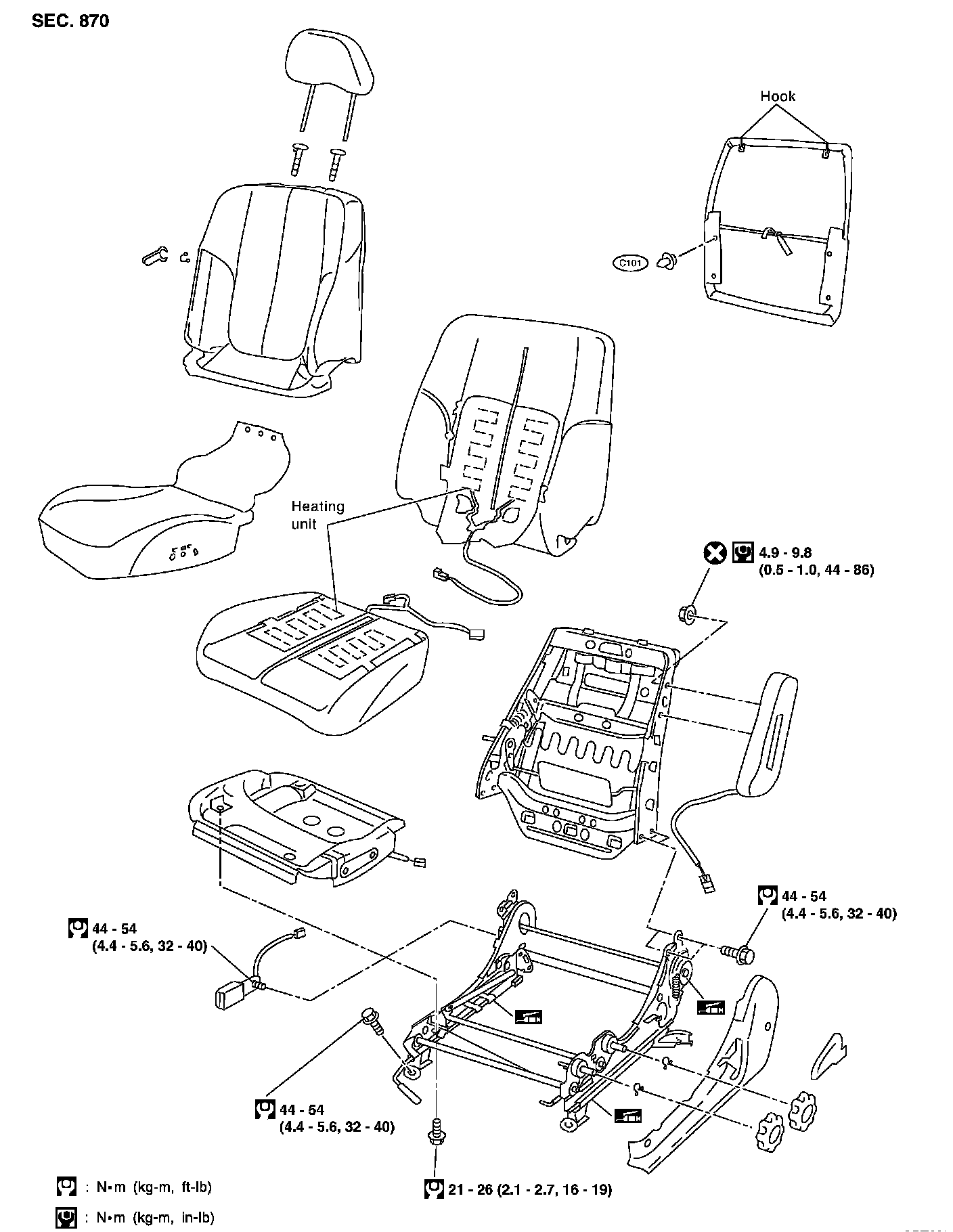 SEC. 870

Hook

C101

Heating unit

4.9 - 9.8
(0.5 - 1.0, 44 - 86)

44 - 54
(4.4 - 5.6, 32 - 40)

44 - 54
(4.4 - 5.6, 32 - 40)

44 - 54
(4.4 - 5.6, 32 - 40)

21 - 26 (2.1 - 2.7, 16 - 19)

: N•m (kg-m, ft-lb)

: N•m (kg-m, in-lb)