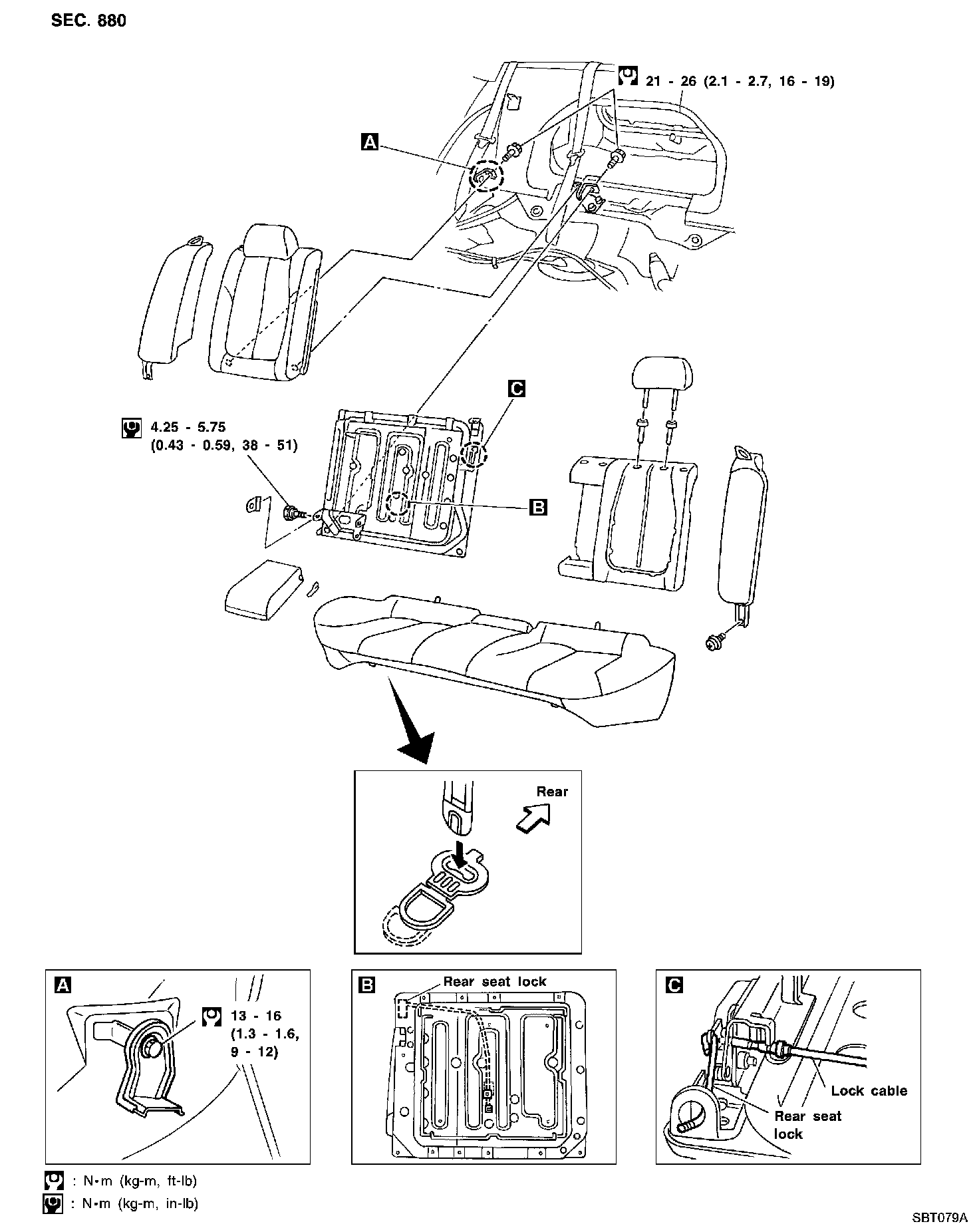 SEC. 880

21 - 26 (2.1 - 2.7, 16 - 19)

A

C

4.25 - 5.75
(0.43 - 0.59, 38 - 51)

B

Rear

A

13 - 16
(1.3 - 1.6,
9 - 12)

B

Rear seat lock

C

Lock cable

Rear seat
lock

: N•m (kg-m, ft-lb)
: N•m (kg-m, in-lb)

SBT079A