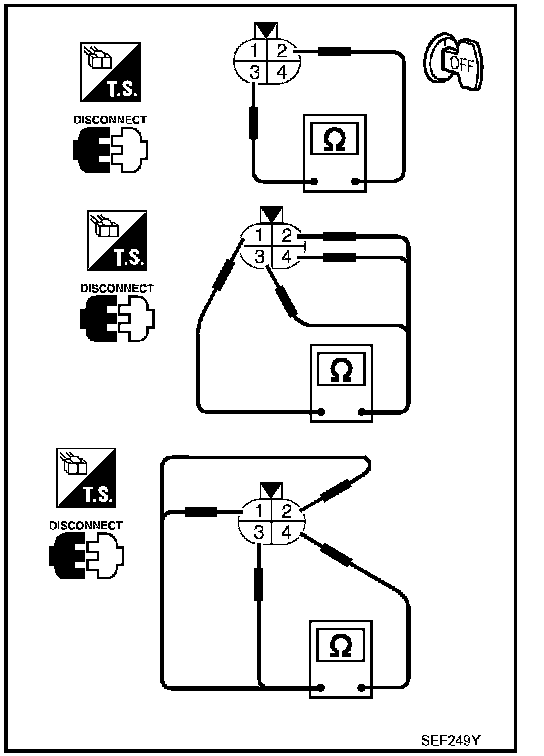 T.S.
DISCONNECT
1 2
3 4
OFF
Ω

T.S.
DISCONNECT
1 2
3 4
Ω

T.S.
DISCONNECT
1 2
3 4
Ω

SEF249Y