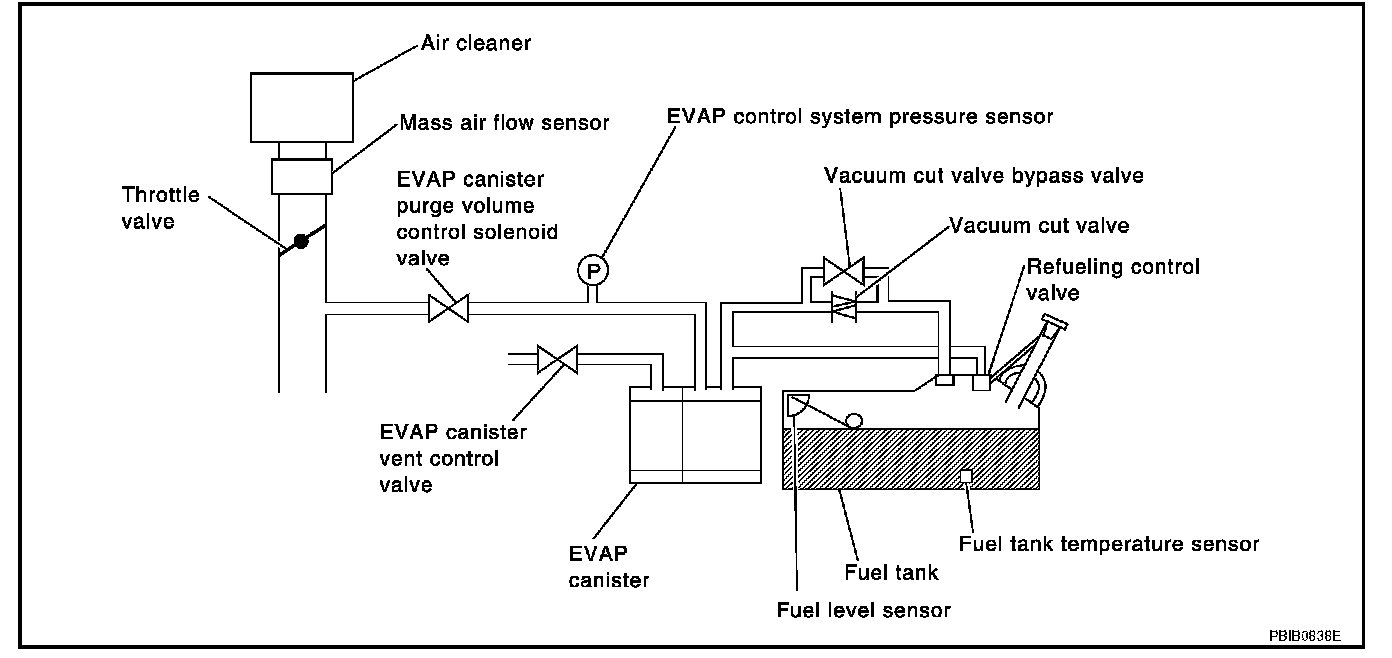 Air cleaner

Mass air flow sensor

Throttle valve

EVAP canister purge volume control solenoid valve

EVAP control system pressure sensor

P

Vacuum cut valve bypass valve

Vacuum cut valve

Refueling control valve

EVAP canister vent control valve

EVAP canister

Fuel tank

Fuel tank temperature sensor

Fuel level sensor

PBIB0636E