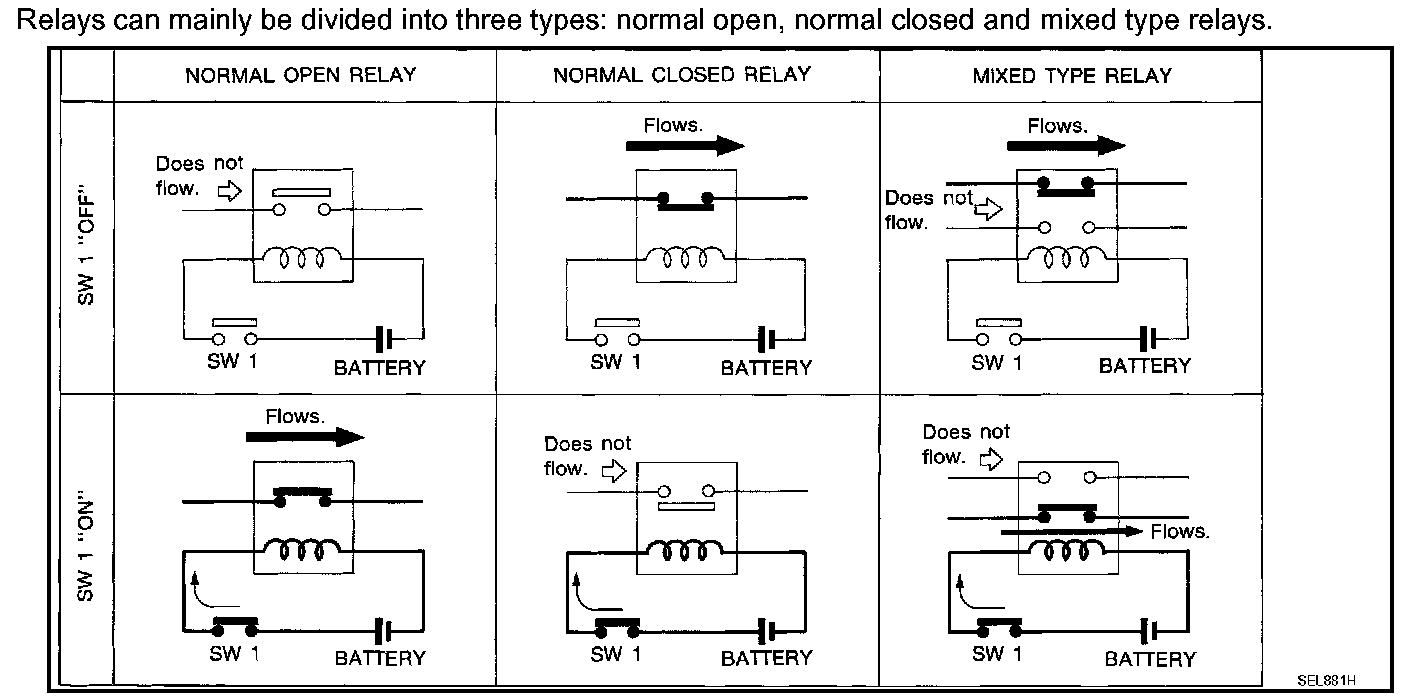 Relays can mainly be divided into three types: normal open, normal closed and mixed type relays.

| | NORMAL OPEN RELAY | NORMAL CLOSED RELAY | MIXED TYPE RELAY |
|---|---|---|---|
| SW 1 "OFF" | Does not flow. SW 1 BATTERY | Flows. SW 1 BATTERY | Flows. Does not flow. SW 1 BATTERY |
| SW 1 "ON" | Flows. SW 1 BATTERY | Does not flow. SW 1 BATTERY | Does not flow. Flows. SW 1 BATTERY |

SEL881H