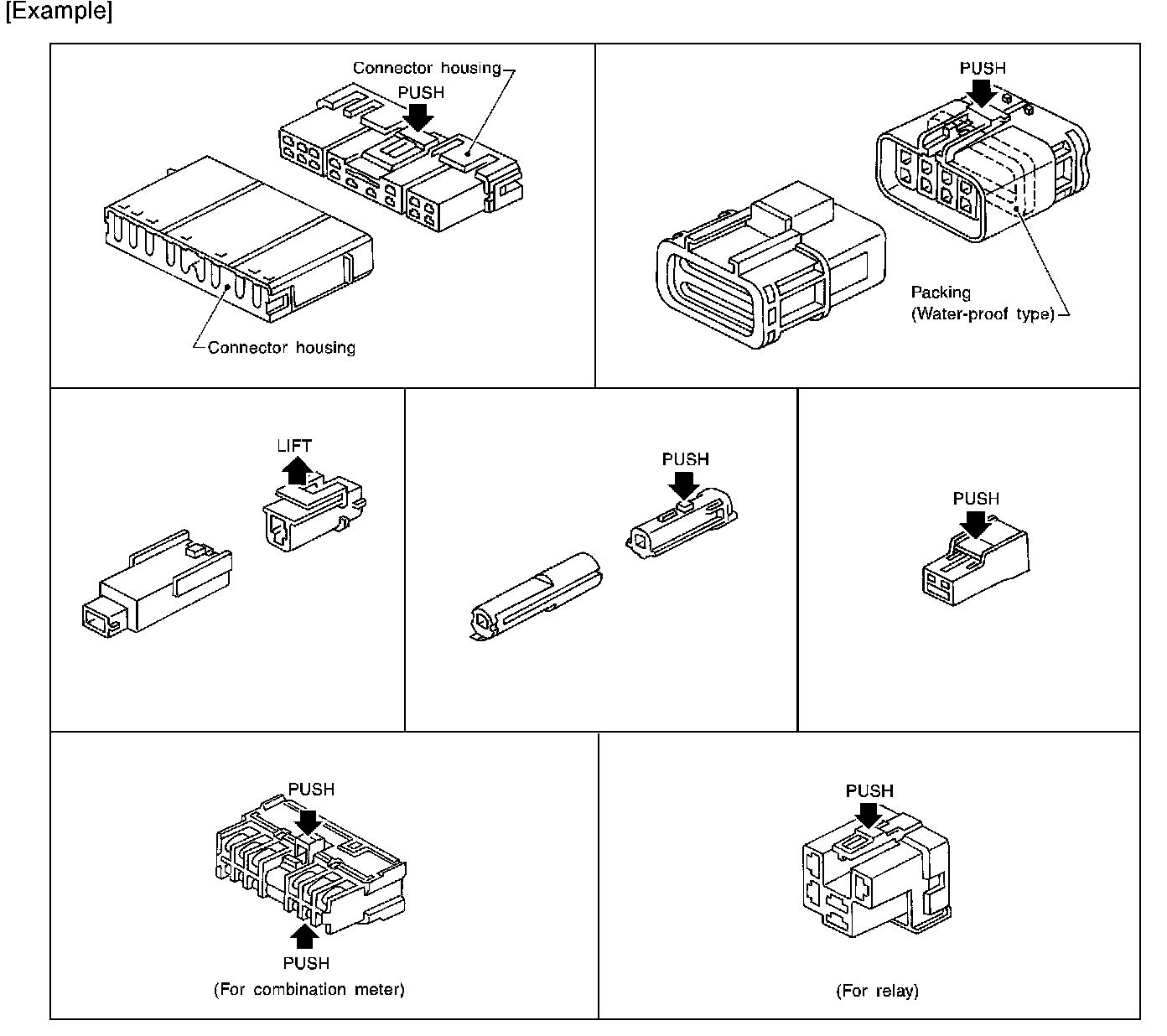 [Example]

Connector housing
PUSH
Connector housing

PUSH
Packing
(Water-proof type)

LIFT

PUSH

PUSH

PUSH
PUSH
(For combination meter)

PUSH
(For relay)