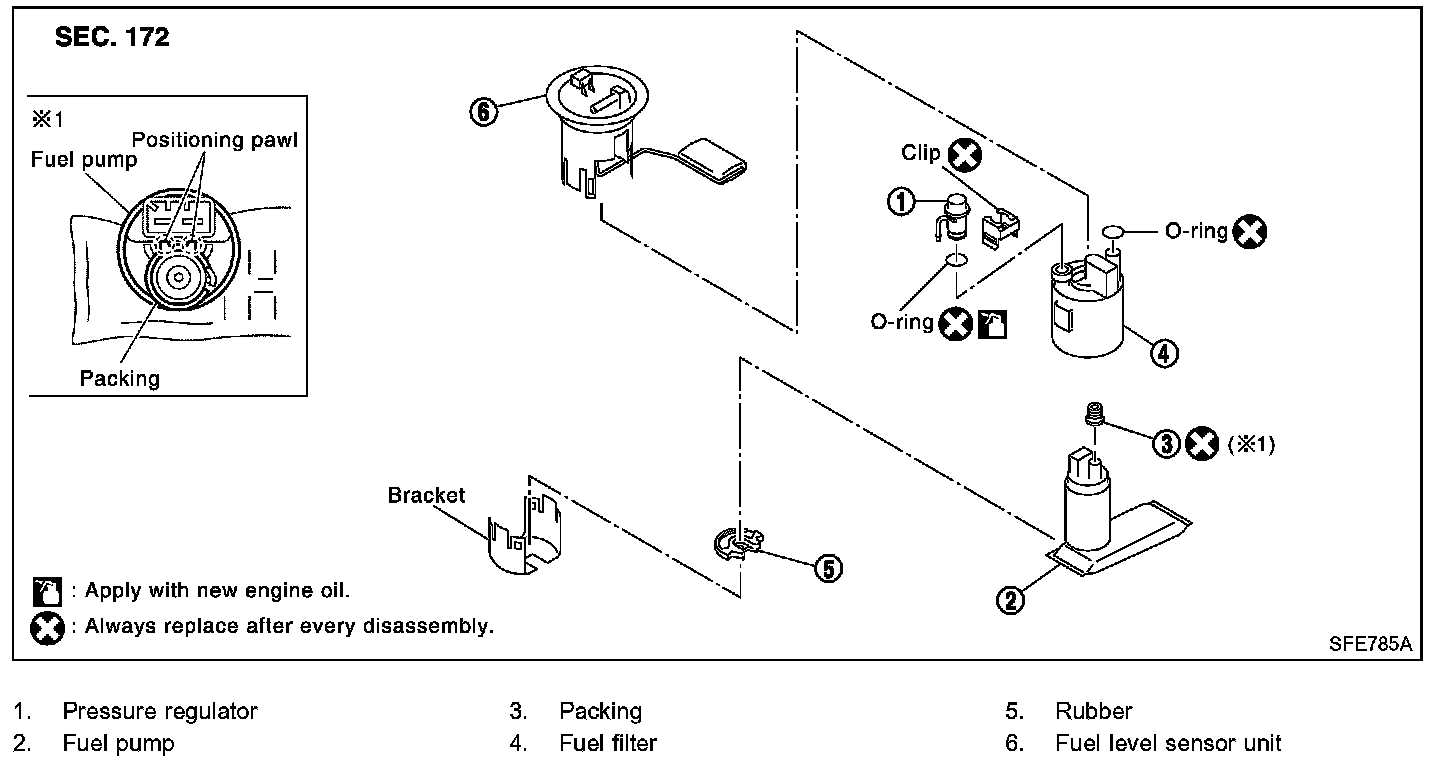 SEC. 172

※1
Positioning pawl
Fuel pump
Packing

6

Clip
1
O-ring
O-ring
4
3 (※1)
Bracket
5
2

: Apply with new engine oil.
: Always replace after every disassembly.

SFE785A

1. Pressure regulator
2. Fuel pump
3. Packing
4. Fuel filter
5. Rubber
6. Fuel level sensor unit