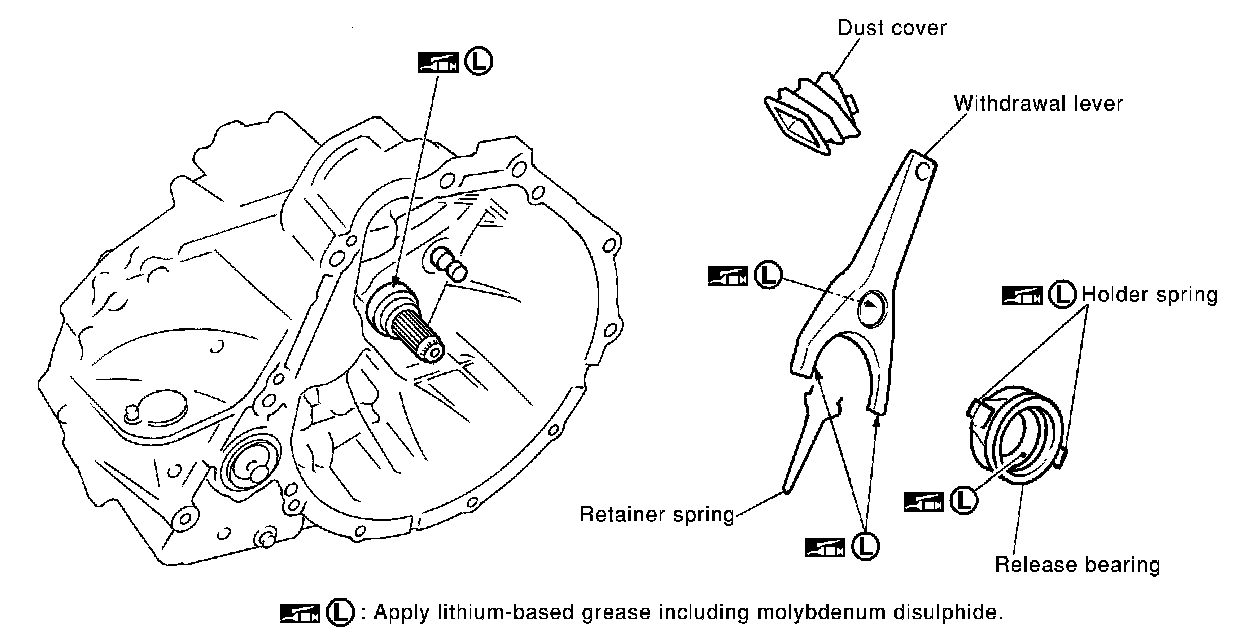 L

Dust cover

Withdrawal lever

L

L Holder spring

Retainer spring

L

L

Release bearing

L : Apply lithium-based grease including molybdenum disulphide.