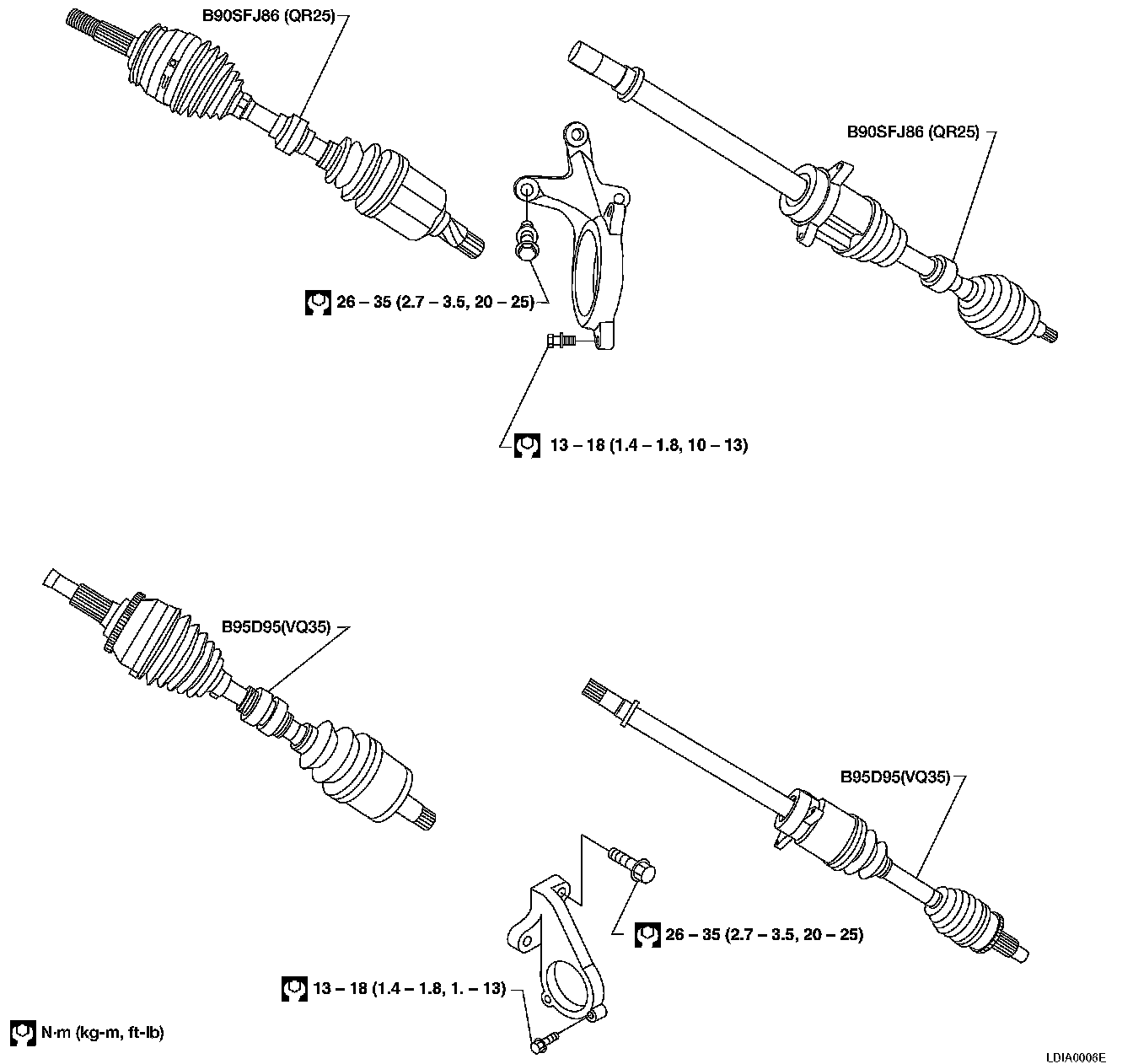 B90SFJ86 (QR25)

B90SFJ86 (QR25)

26 – 35 (2.7 – 3.5, 20 – 25)

13 – 18 (1.4 – 1.8, 10 – 13)

B95D95(VQ35)

B95D95(VQ35)

26 – 35 (2.7 – 3.5, 20 – 25)

13 – 18 (1.4 – 1.8, 1. – 13)

N·m (kg-m, ft-lb)

LDIA0006E