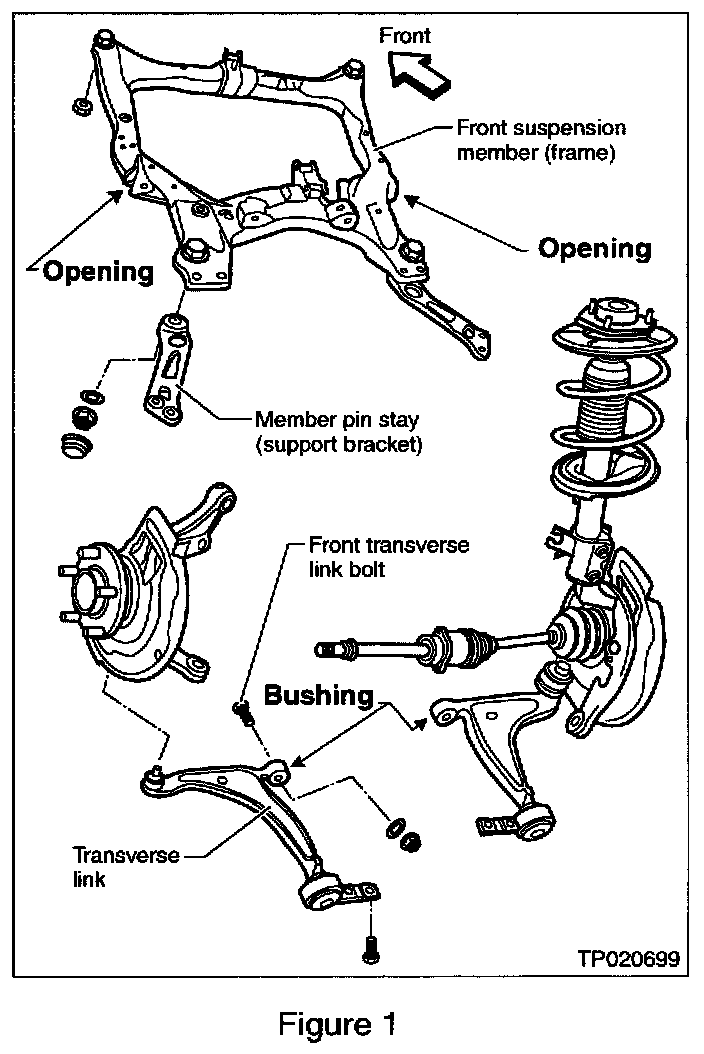 Front

Front suspension member (frame)

Opening

Opening

Member pin stay (support bracket)

Front transverse link bolt

Bushing

Transverse link

TP020699

Figure 1