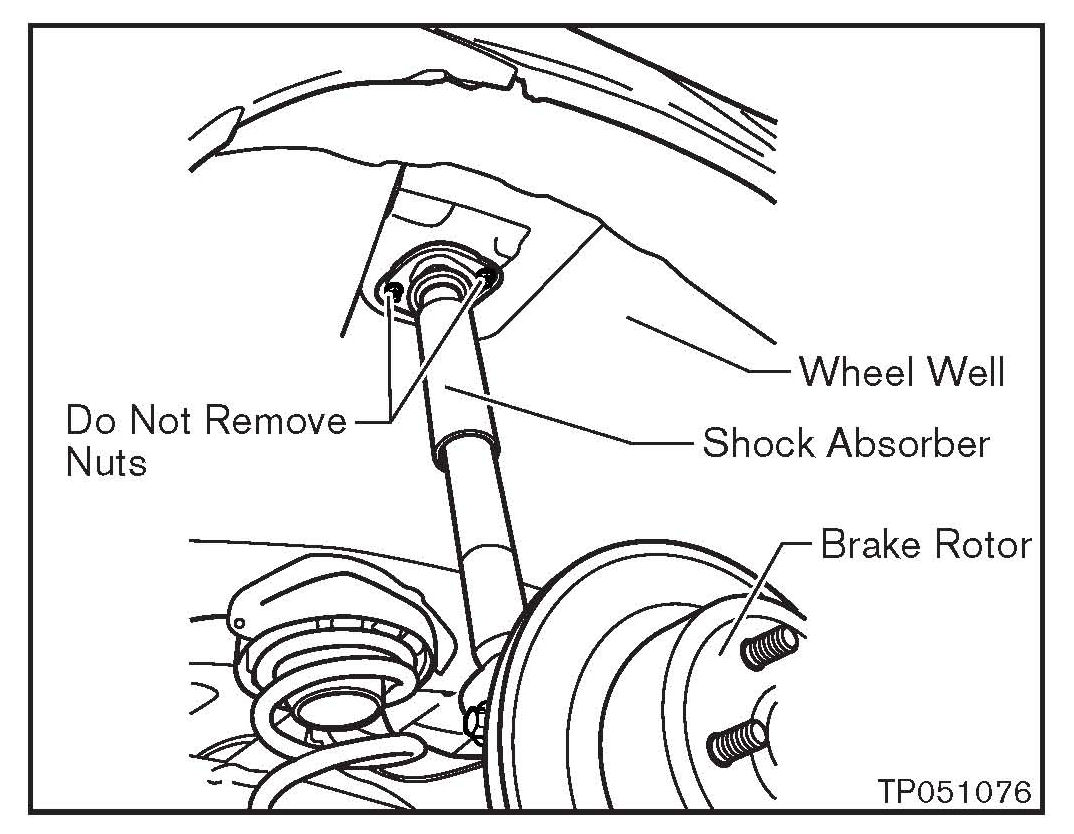 Wheel Well

Do Not Remove Nuts

Shock Absorber

Brake Rotor

TP051076