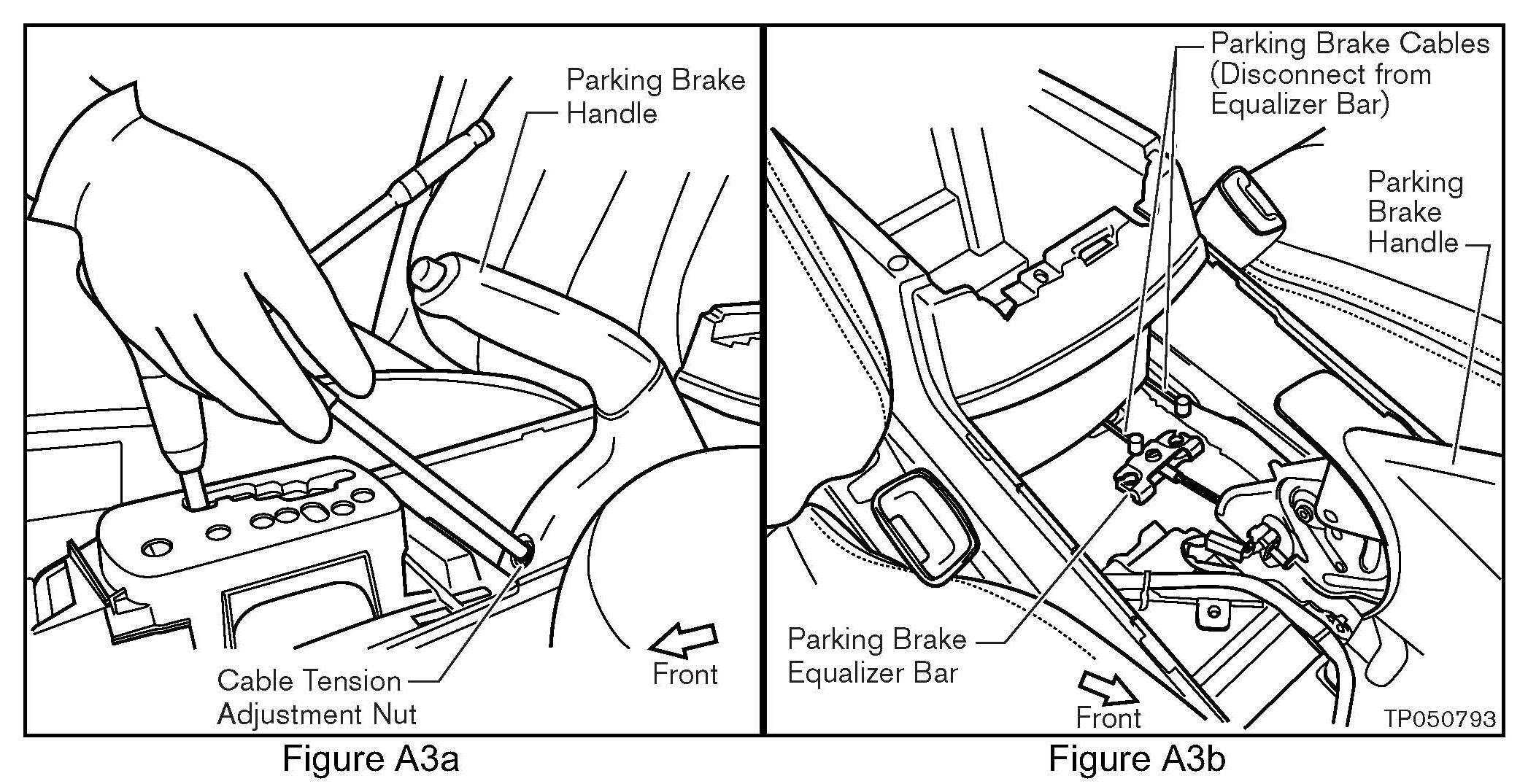 Parking Brake Handle

Cable Tension Adjustment Nut

Front

Figure A3a

Parking Brake Cables (Disconnect from Equalizer Bar)

Parking Brake Handle

Parking Brake Equalizer Bar

Front

TP050793

Figure A3b