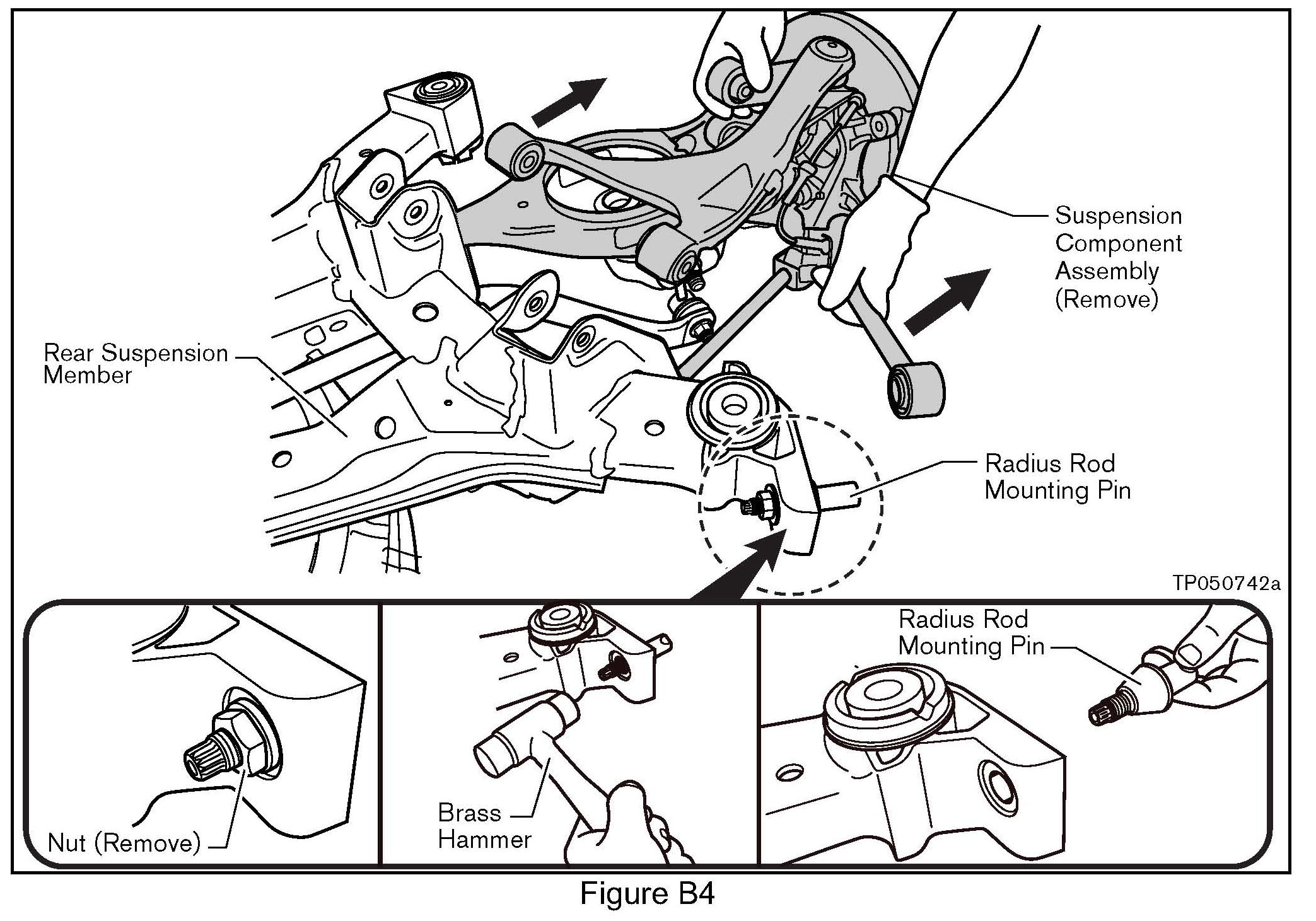 Suspension Component Assembly (Remove)

Rear Suspension Member

Radius Rod Mounting Pin

TP050742a

Nut (Remove)

Brass Hammer

Radius Rod Mounting Pin

Figure B4