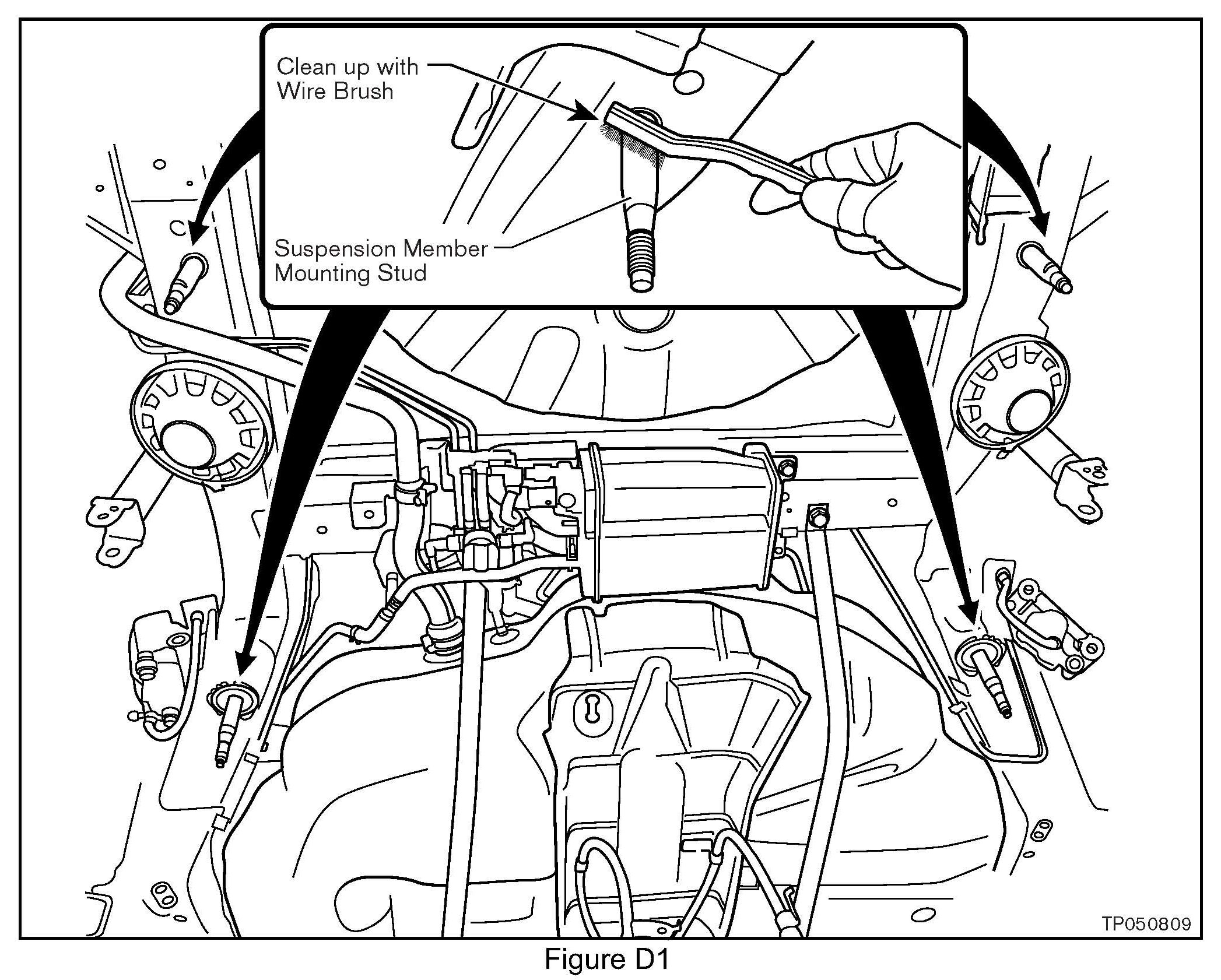 Clean up with Wire Brush

Suspension Member Mounting Stud

TP050809

Figure D1