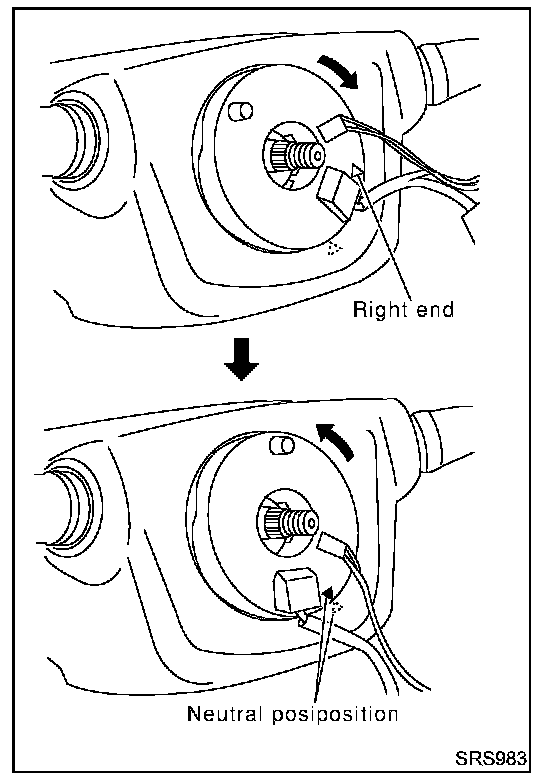 Right end

Neutral posiposition

SRS983