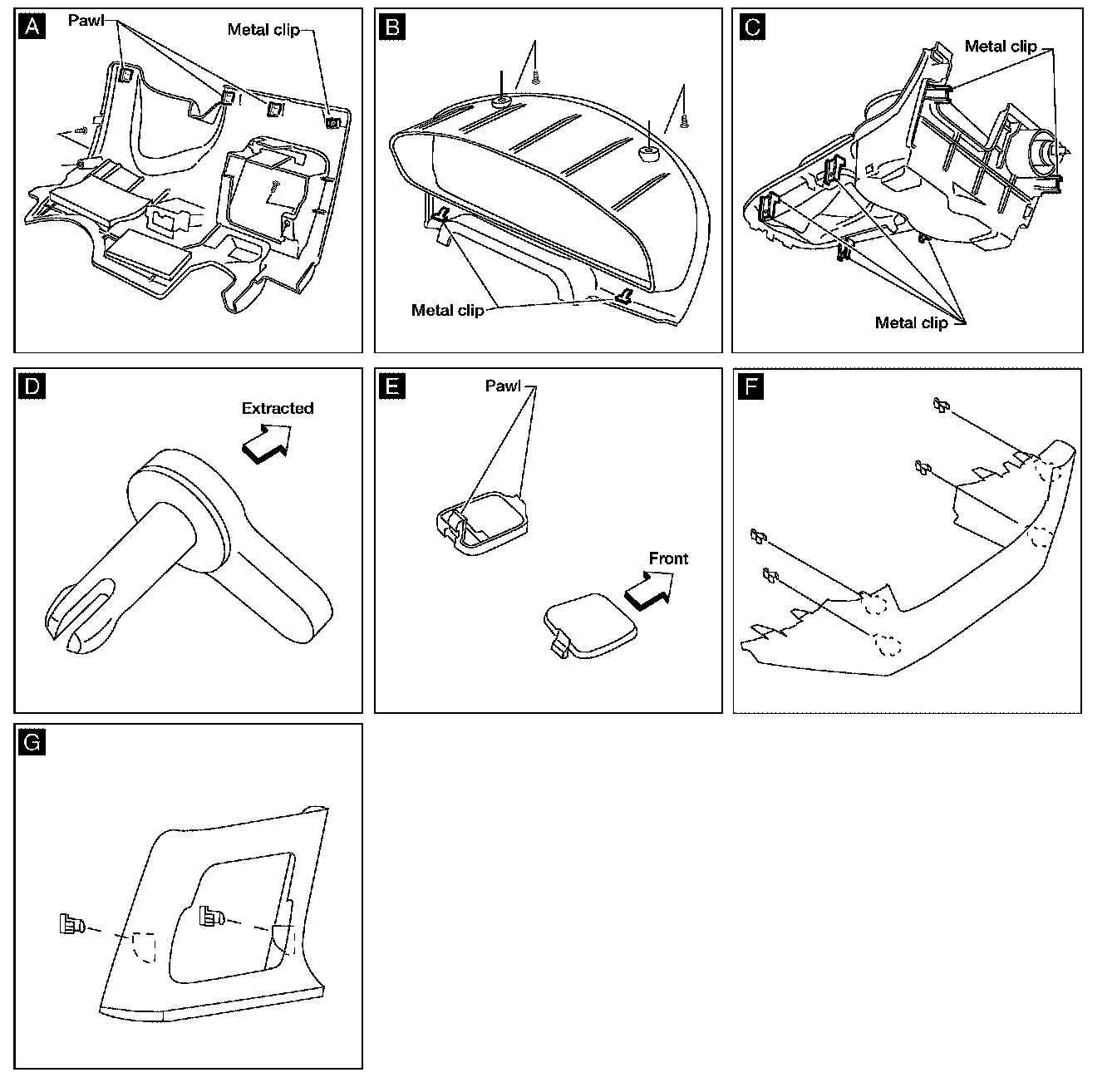 A
Pawl
Metal clip

B
Metal clip

C
Metal clip
Metal clip

D
Extracted

E
Pawl
Front

F

G