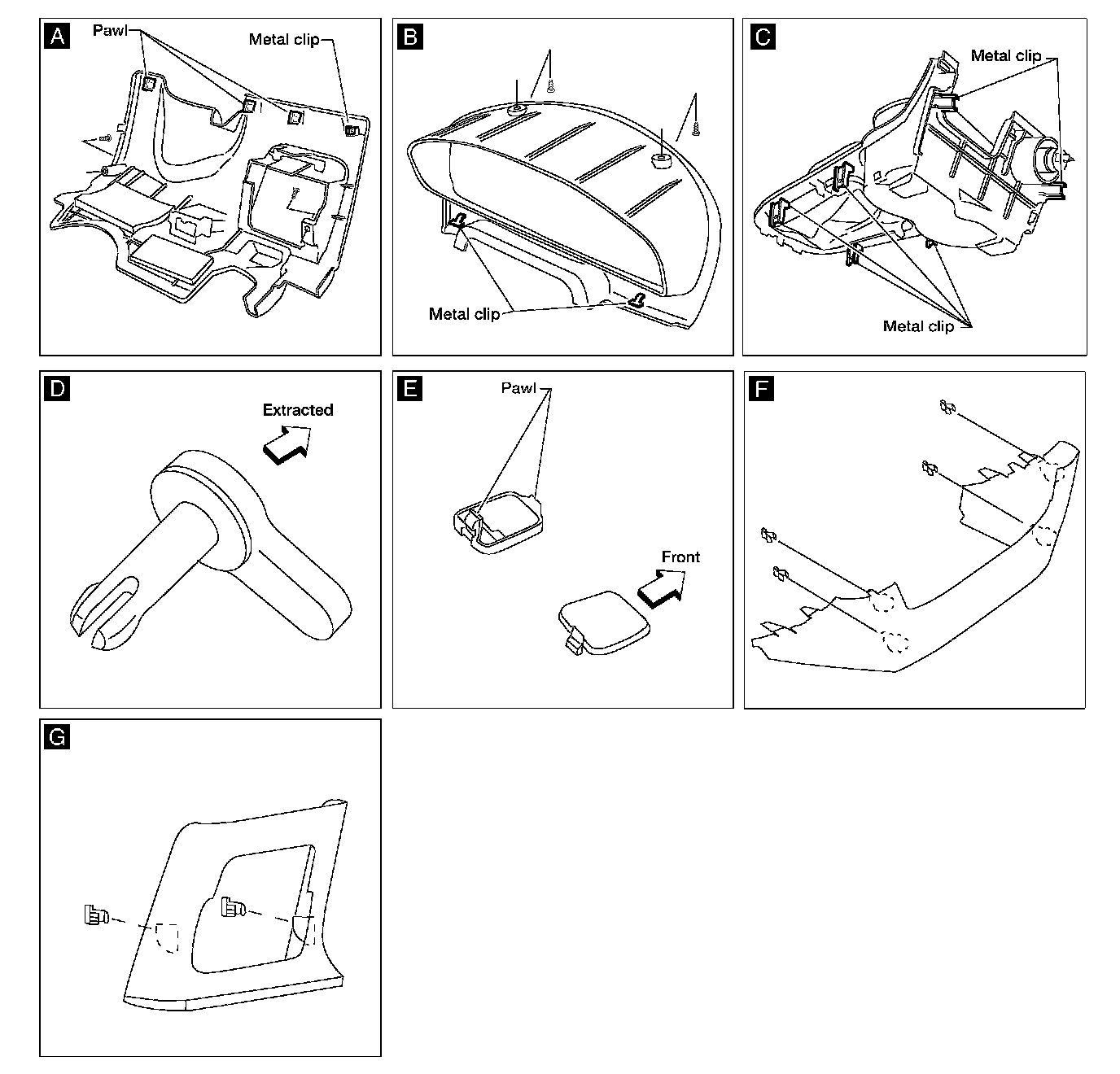 A
Pawl
Metal clip

B
Metal clip

C
Metal clip
Metal clip

D
Extracted

E
Pawl
Front

F

G