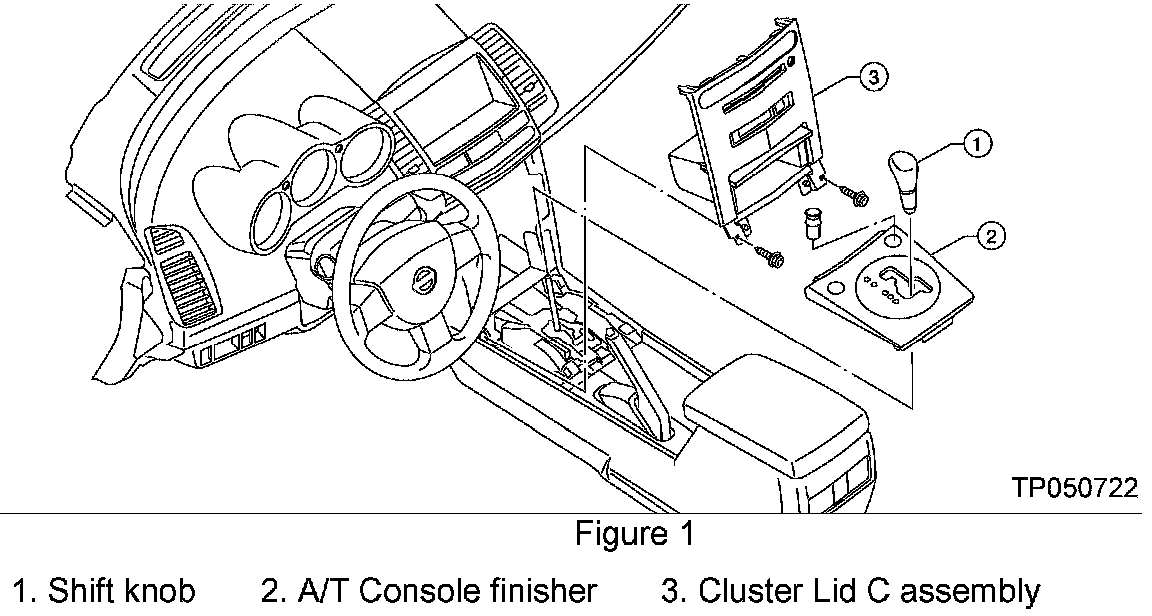 3

1

2

TP050722

Figure 1

1. Shift knob 2. A/T Console finisher 3. Cluster Lid C assembly