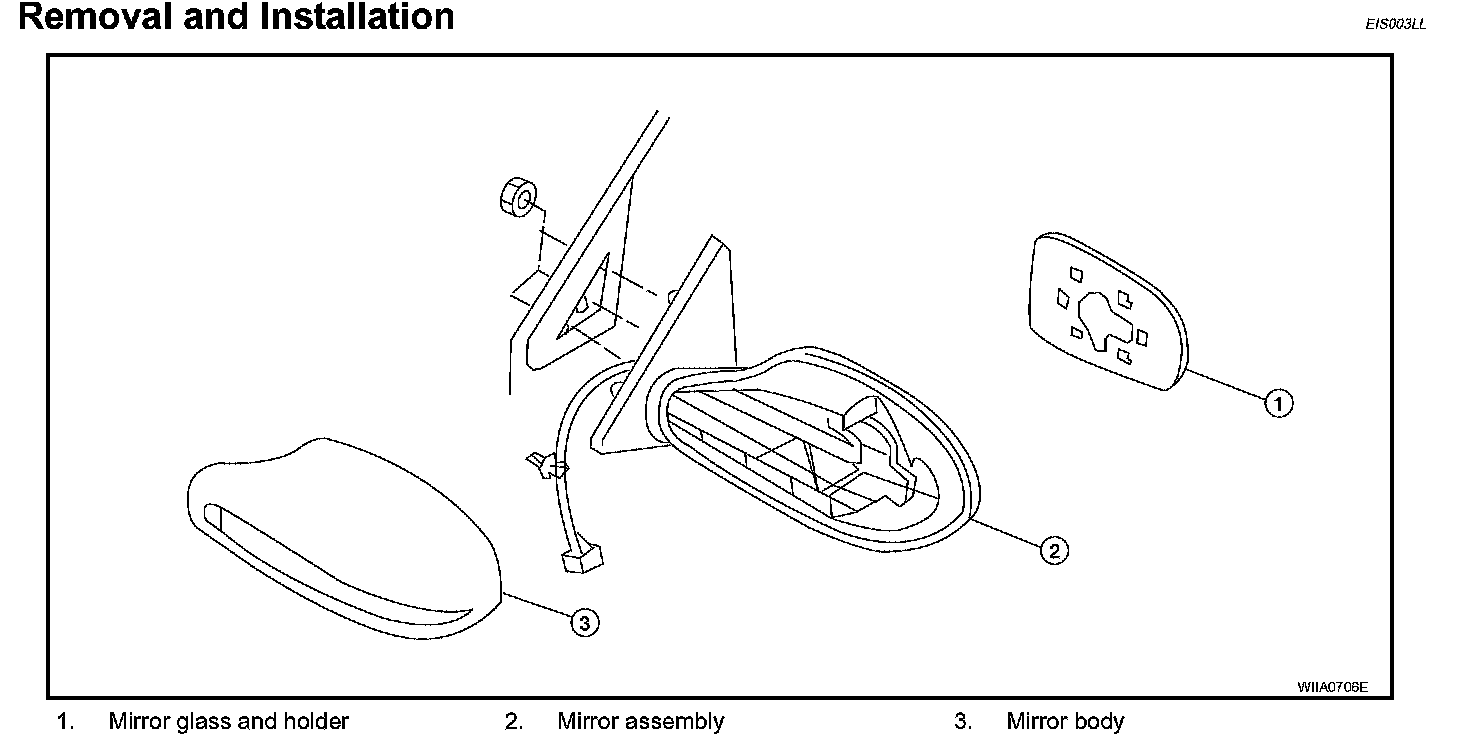 Removal and Installation

EIS003LL

1

2

3

WIIA0706E

1. Mirror glass and holder
2. Mirror assembly
3. Mirror body