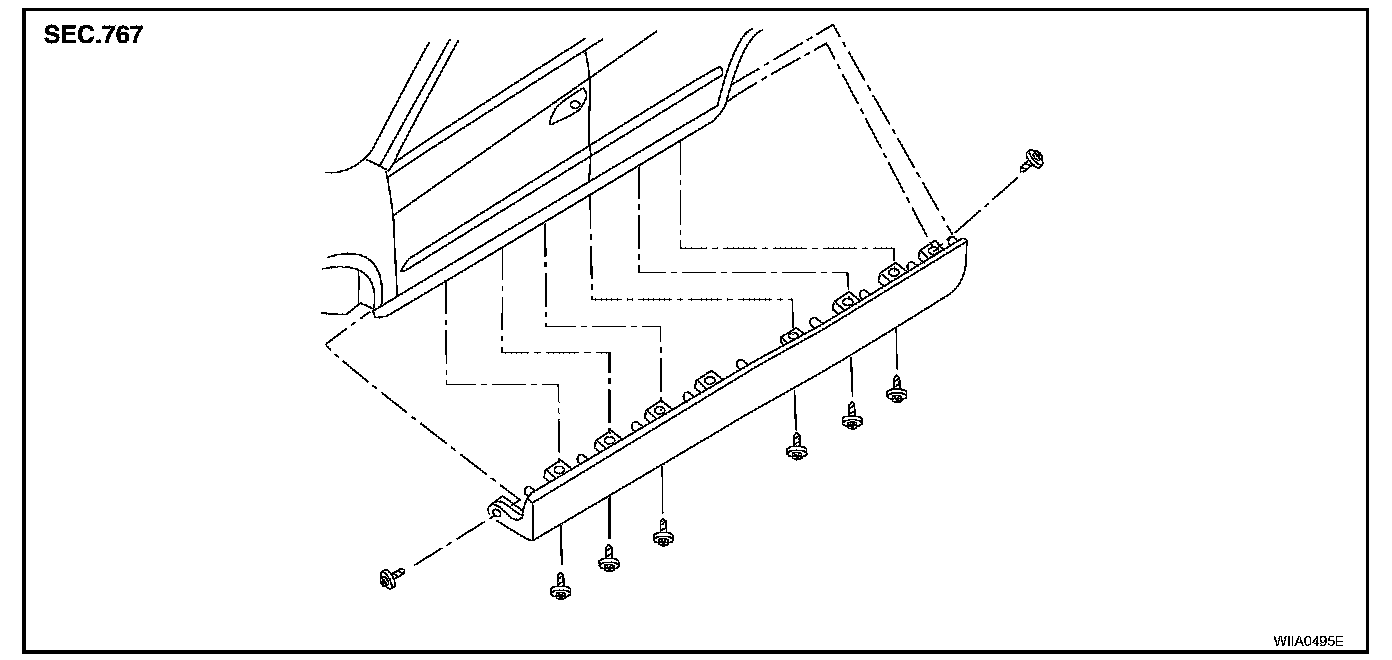 SEC.767

WIIA0495E