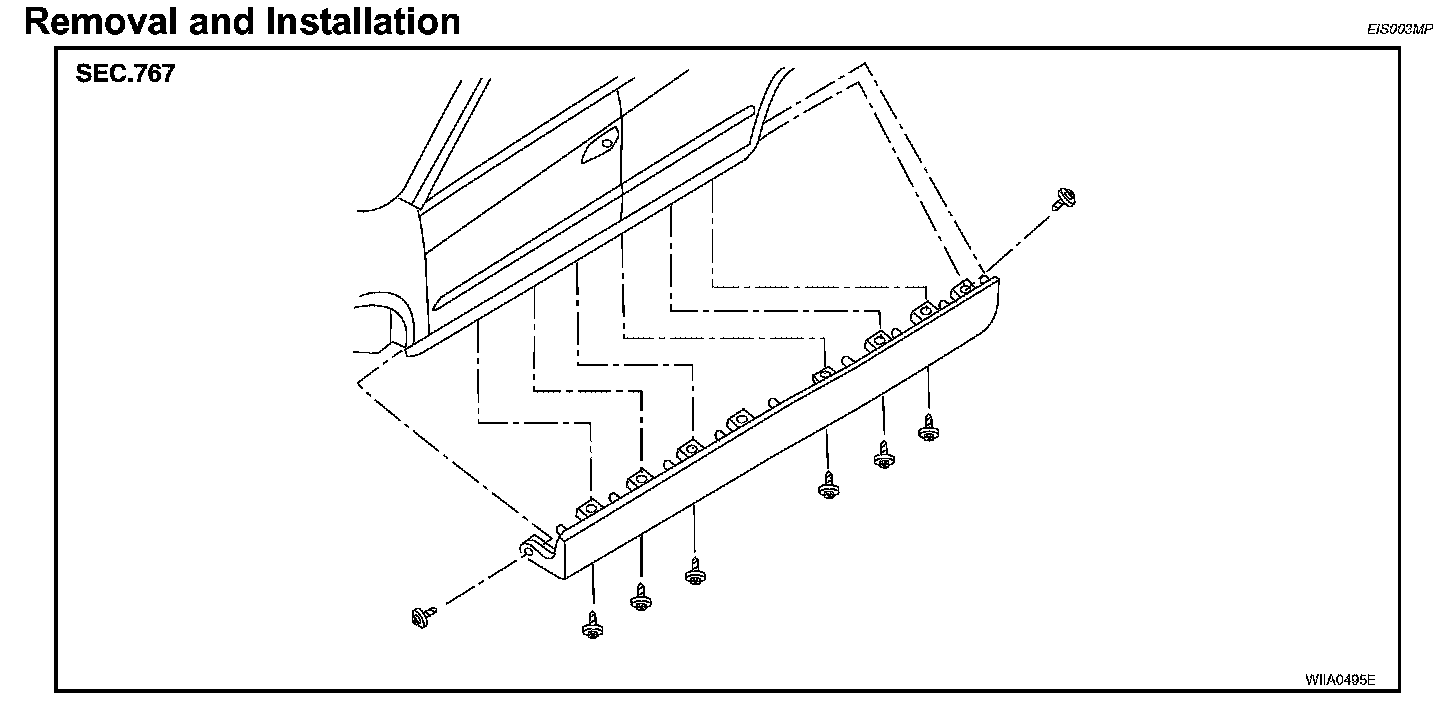 Removal and Installation

EIS003MP

SEC.767

WIIA0495E