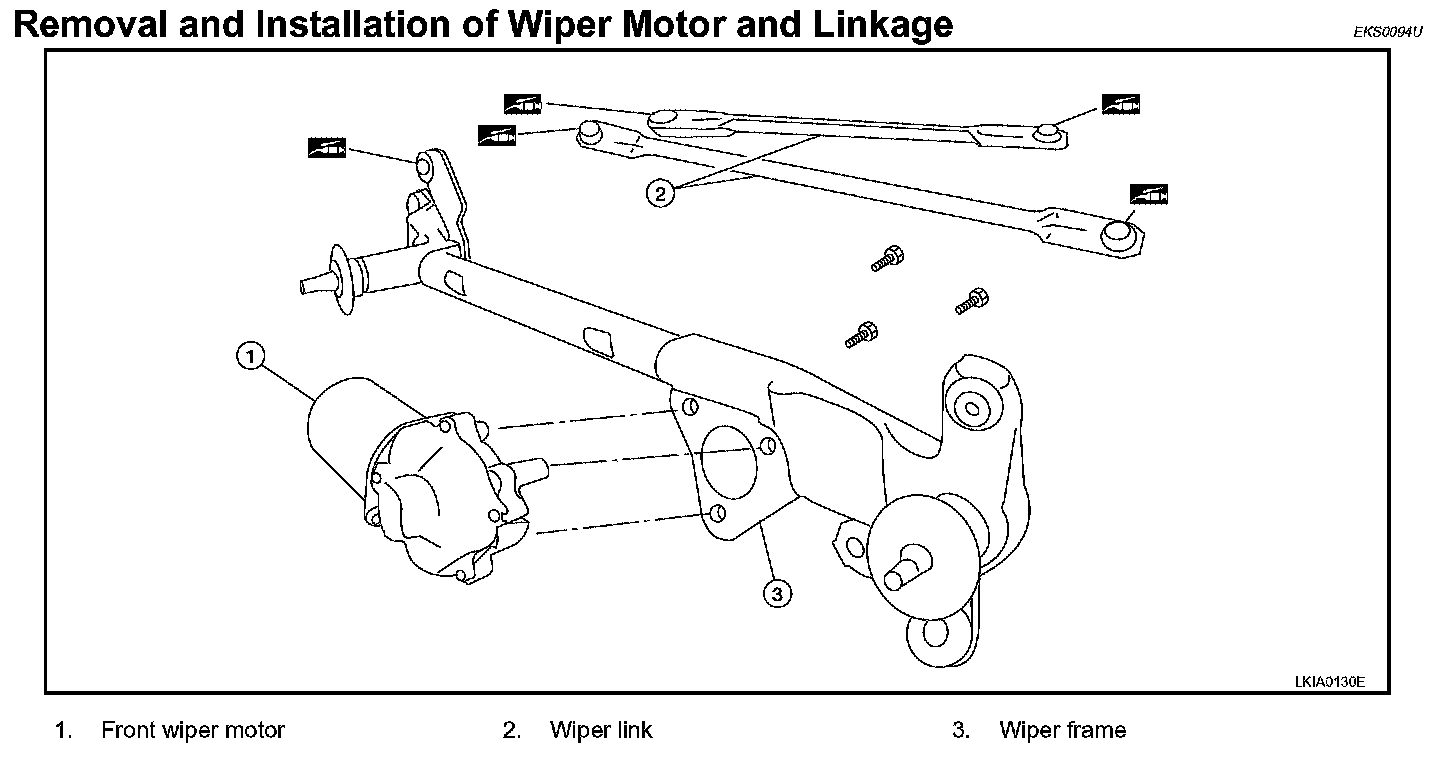 Removal and Installation of Wiper Motor and Linkage

EKS0094U

2

1

3

LKIA0130E

1. Front wiper motor
2. Wiper link
3. Wiper frame