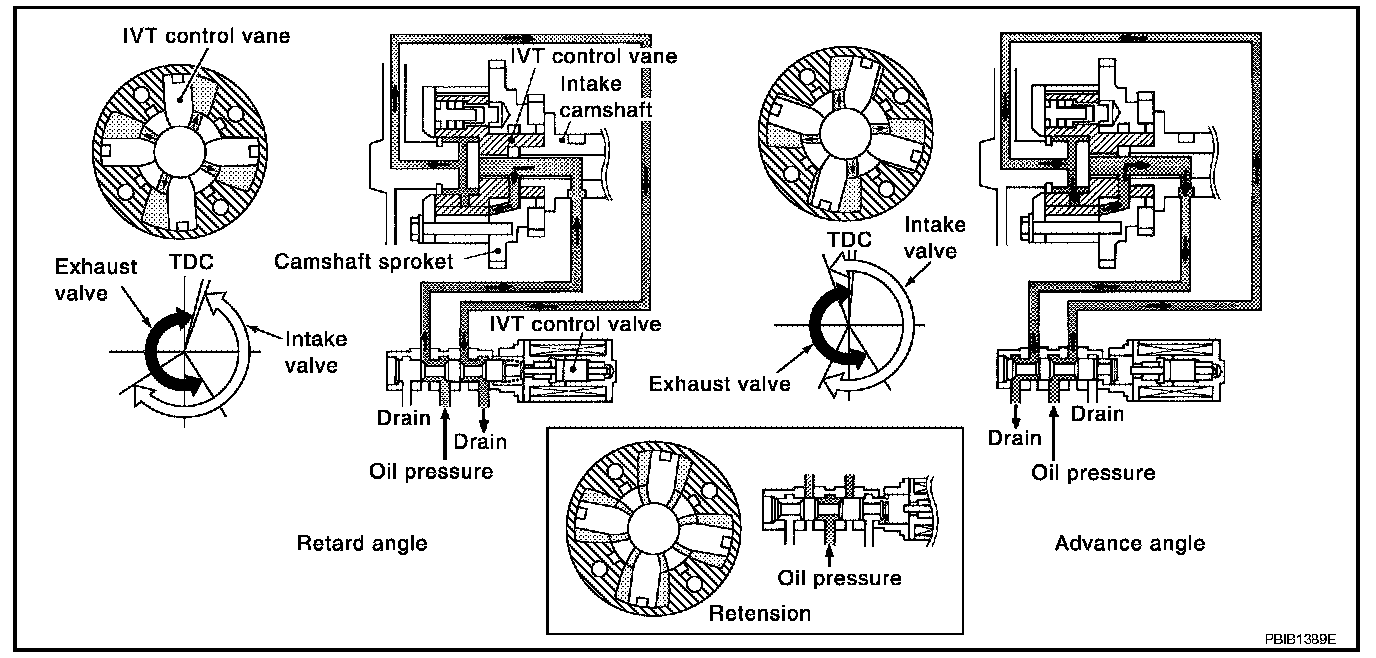 IVT control vane

IVT control vane

Intake camshaft

Camshaft sproket

Exhaust valve

TDC

Intake valve

IVT control valve

Drain

Drain

Oil pressure

Retard angle

TDC

Intake valve

Exhaust valve

Drain

Drain

Oil pressure

Advance angle

Oil pressure

Retension

PBIB1389E