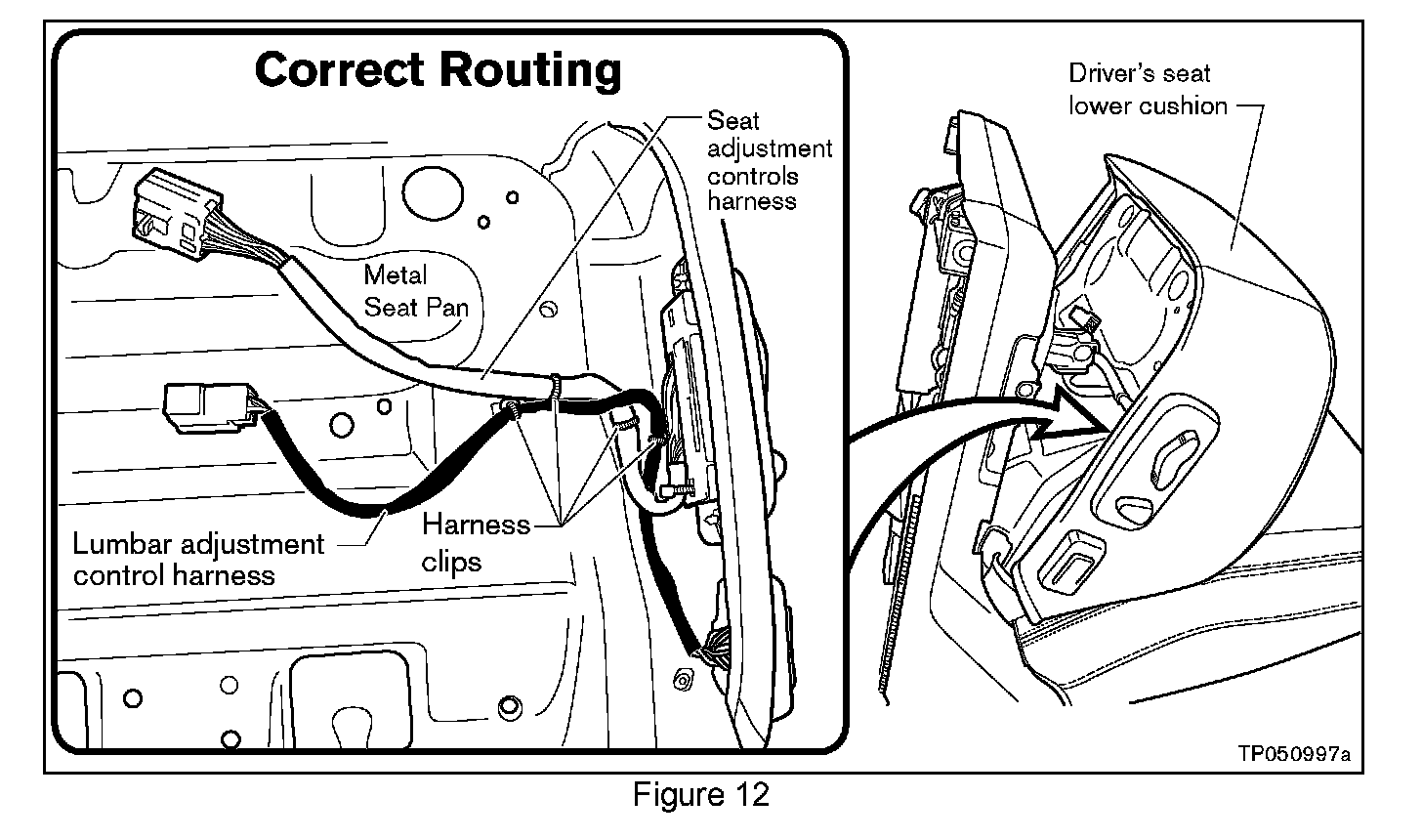 Correct Routing

Seat adjustment controls harness

Metal Seat Pan

Lumbar adjustment control harness

Harness clips

Driver's seat lower cushion

TP050997a

Figure 12