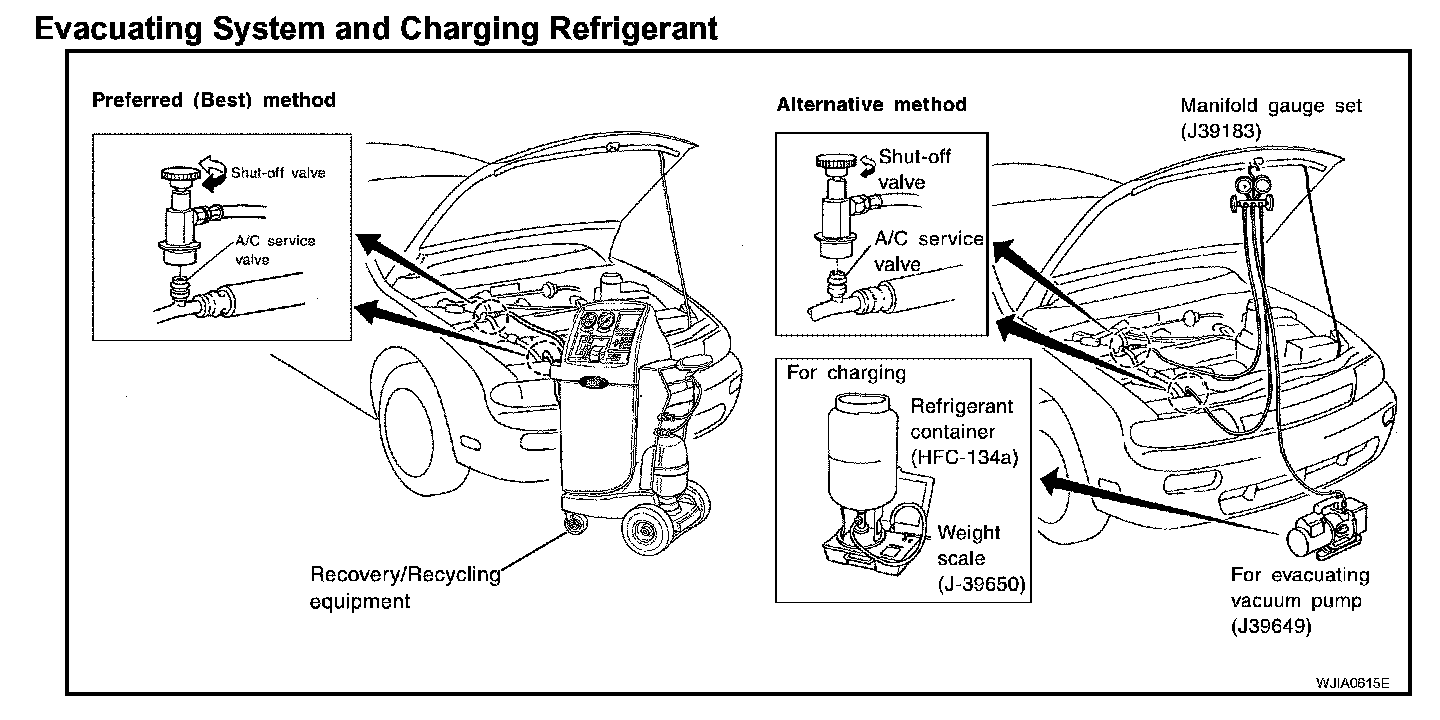 Evacuating System and Charging Refrigerant

Preferred (Best) method

Shut-off valve

A/C service valve

Recovery/Recycling equipment

Alternative method

Shut-off valve

A/C service valve

Manifold gauge set (J39183)

For charging

Refrigerant container (HFC-134a)

Weight scale (J-39650)

For evacuating vacuum pump (J39649)

WJIA0615E