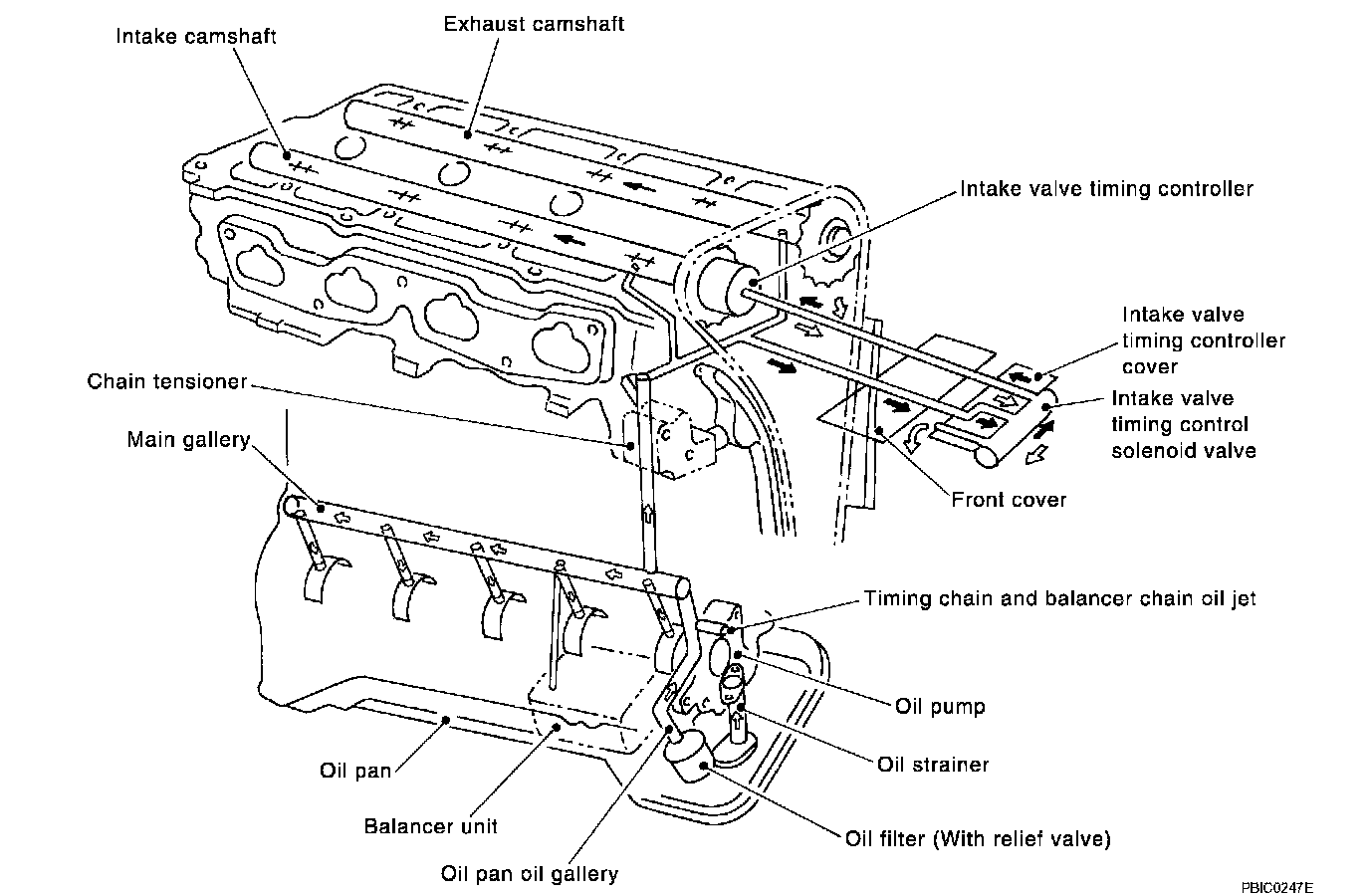 Intake camshaft

Exhaust camshaft

Intake valve timing controller

Intake valve timing controller cover

Intake valve timing control solenoid valve

Chain tensioner

Main gallery

Front cover

Timing chain and balancer chain oil jet

Oil pump

Oil strainer

Oil pan

Balancer unit

Oil filter (With relief valve)

Oil pan oil gallery

PBIC0247E