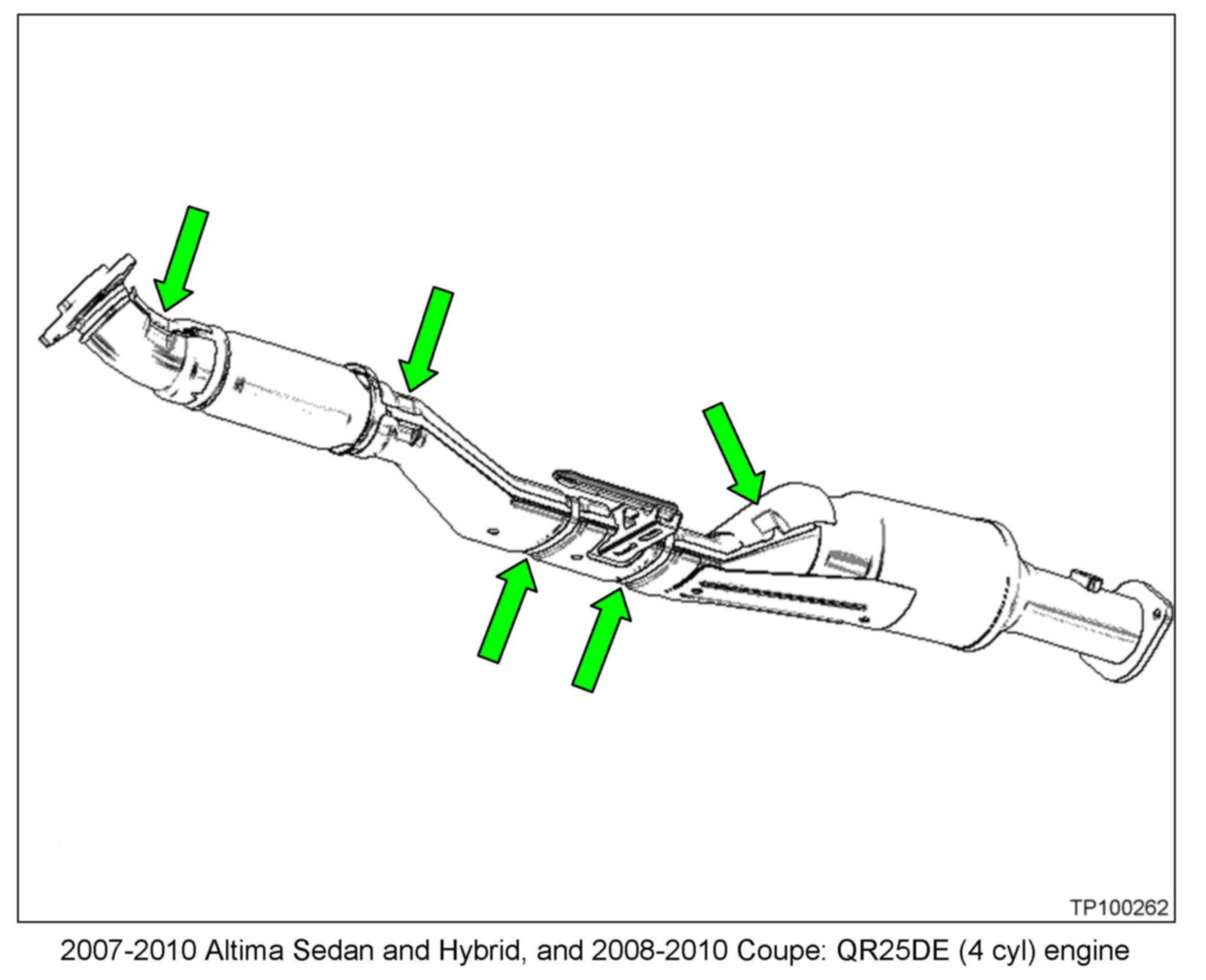 TP100262

2007-2010 Altima Sedan and Hybrid, and 2008-2010 Coupe: QR25DE (4 cyl) engine