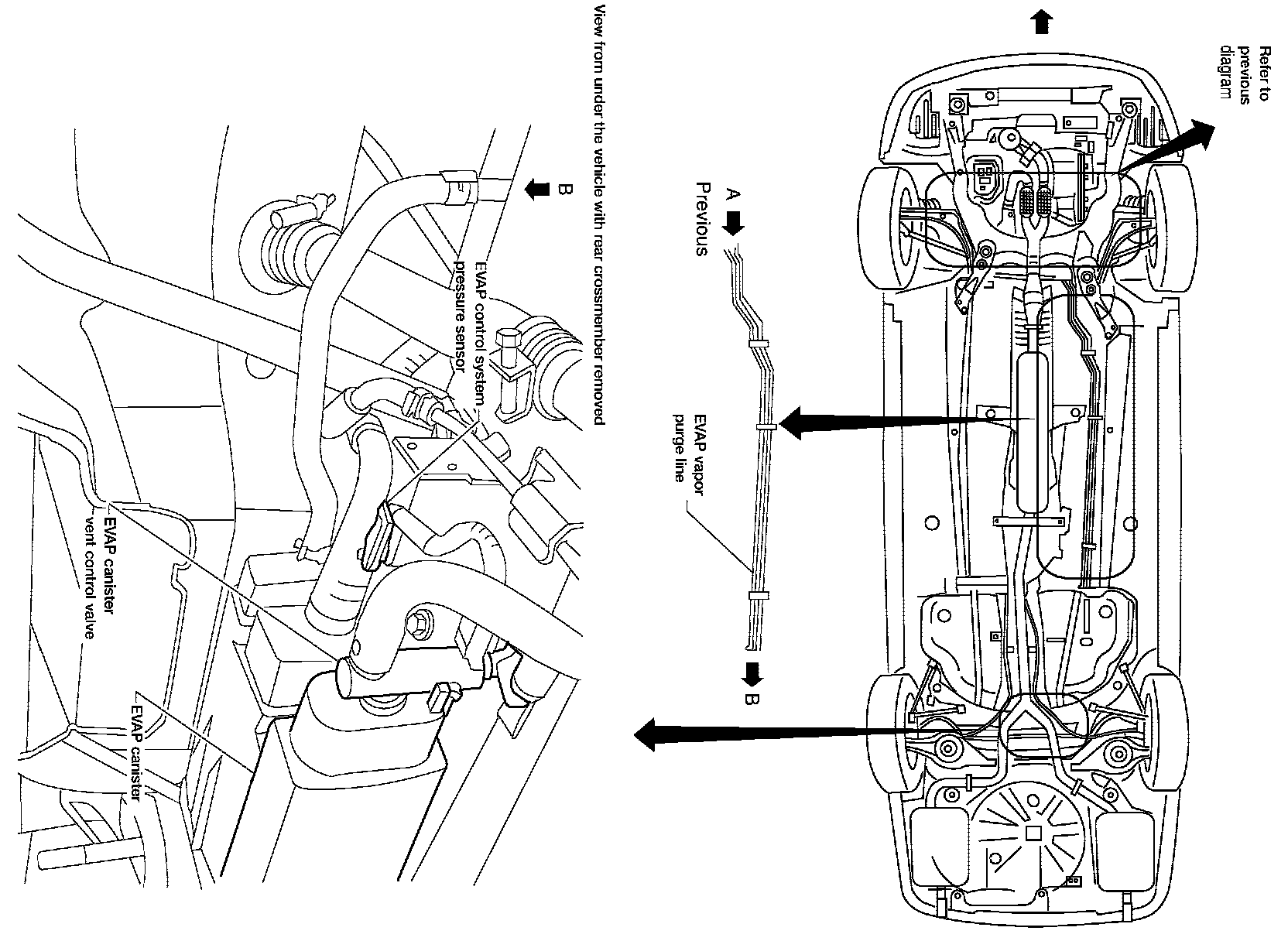 Refer to previous diagram

A
Previous

EVAP vapor purge line

B

View from under the vehicle with rear crossmember removed

B

EVAP control system pressure sensor

EVAP canister vent control valve

EVAP canister