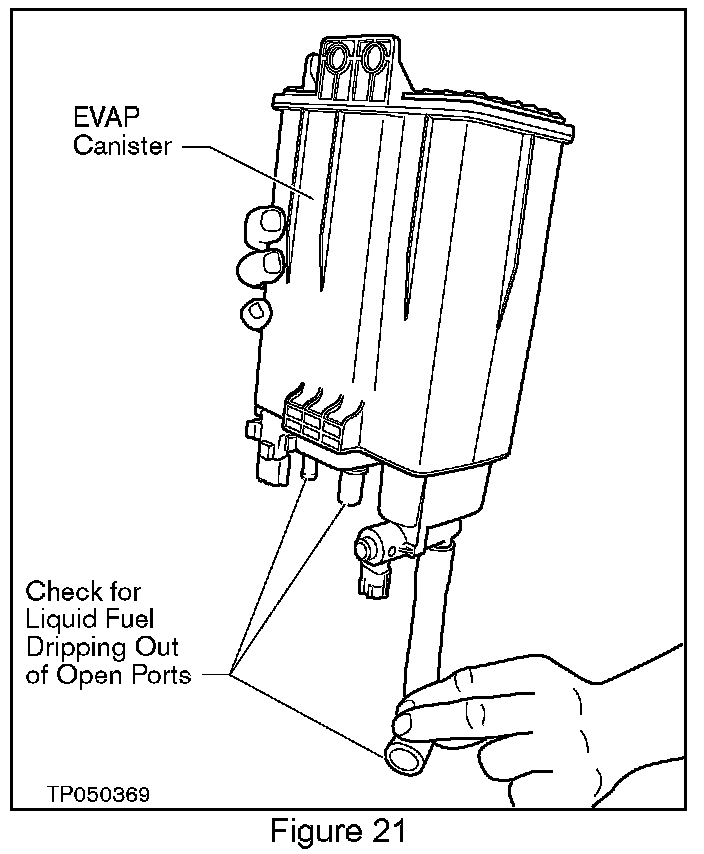 EVAP Canister

Check for Liquid Fuel Dripping Out of Open Ports

TP050369

Figure 21