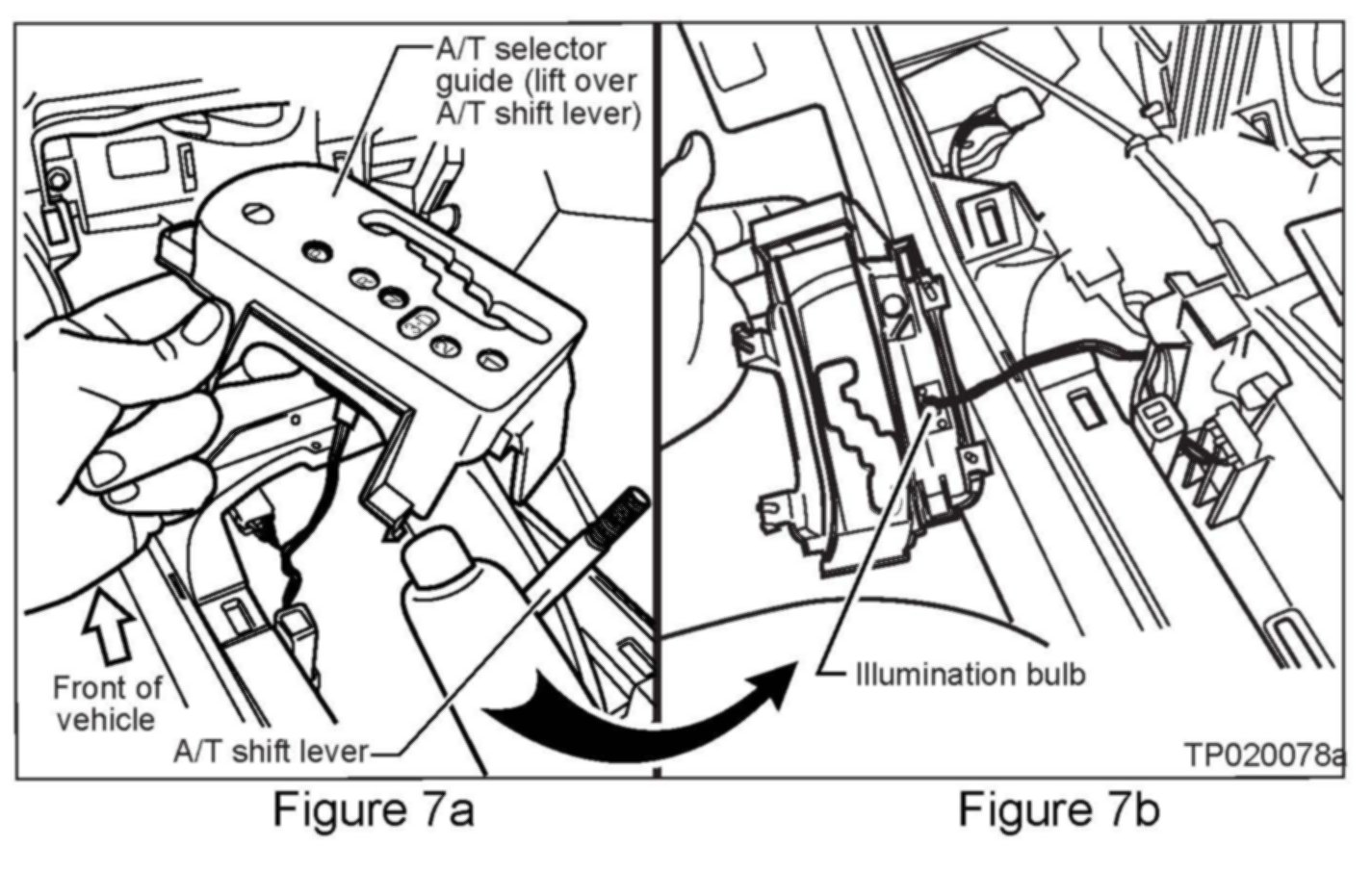 A/T selector guide (lift over A/T shift lever)

Front of vehicle

A/T shift lever

Illumination bulb

TP020078a

Figure 7a

Figure 7b