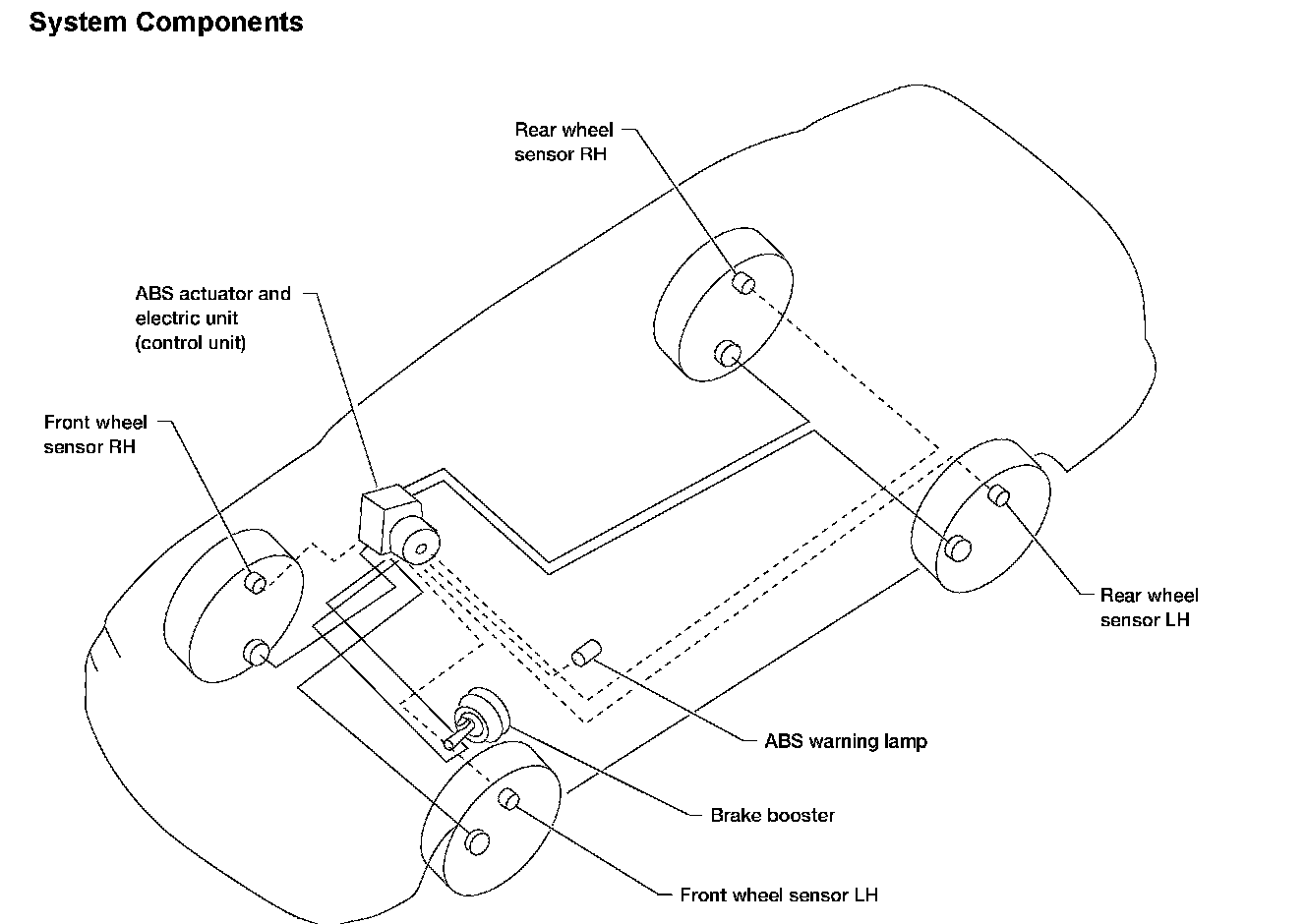 System Components

Rear wheel sensor RH

ABS actuator and electric unit (control unit)

Front wheel sensor RH

Rear wheel sensor LH

ABS warning lamp

Brake booster

Front wheel sensor LH