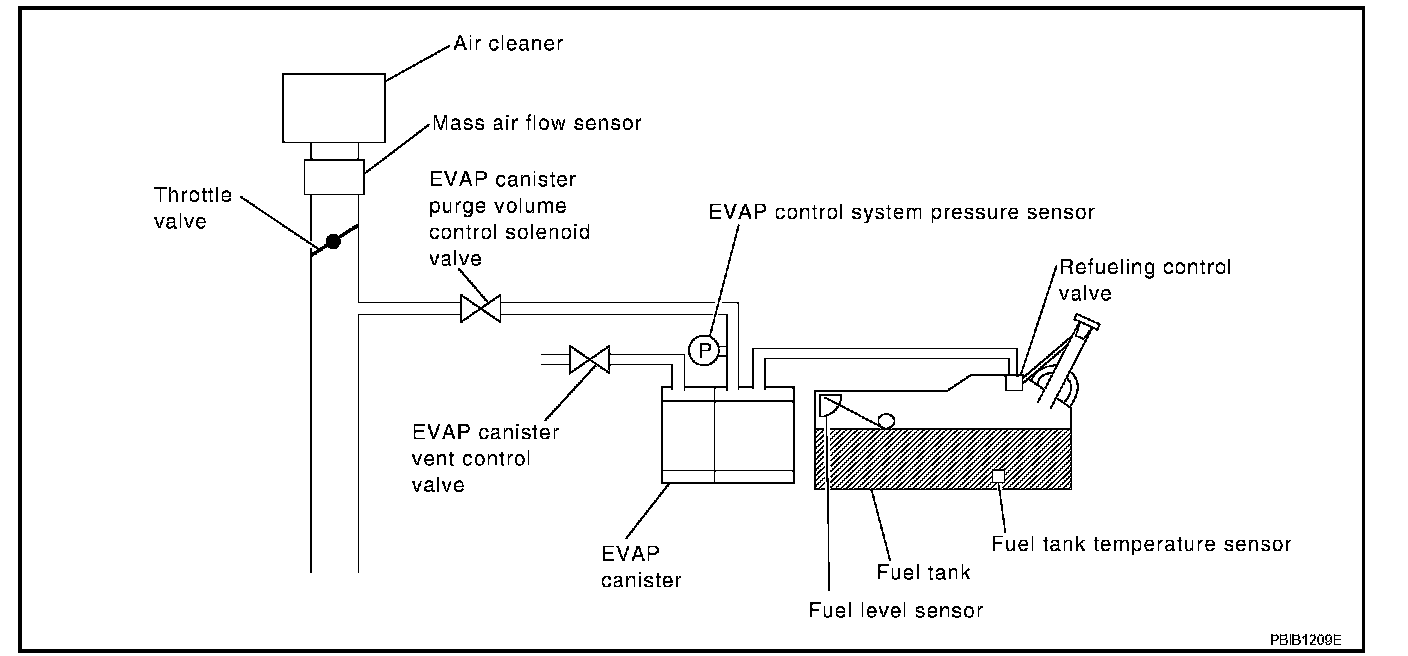 Air cleaner

Mass air flow sensor

Throttle valve

EVAP canister purge volume control solenoid valve

EVAP control system pressure sensor

Refueling control valve

P

EVAP canister vent control valve

EVAP canister

Fuel tank

Fuel tank temperature sensor

Fuel level sensor

PBIB1209E