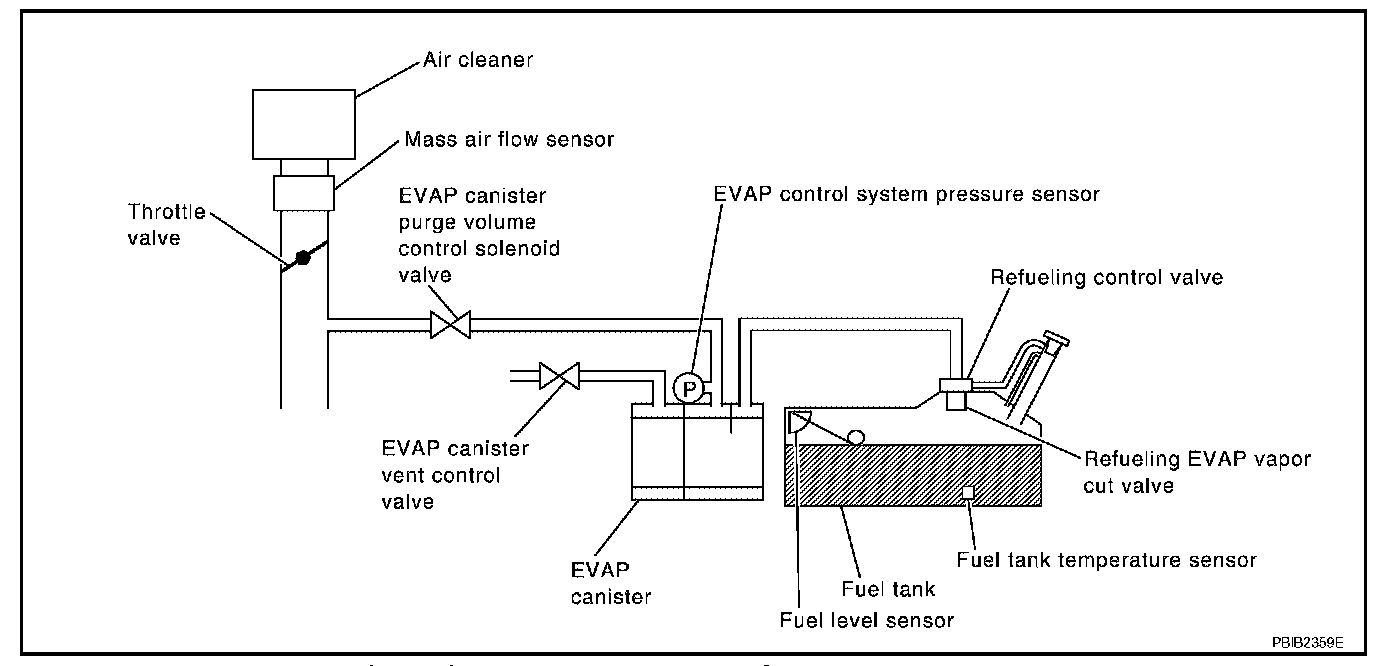 Air cleaner

Mass air flow sensor

Throttle valve

EVAP canister purge volume control solenoid valve

EVAP control system pressure sensor

Refueling control valve

P

EVAP canister vent control valve

Refueling EVAP vapor cut valve

EVAP canister

Fuel tank temperature sensor

Fuel tank

Fuel level sensor

PBIB2359E